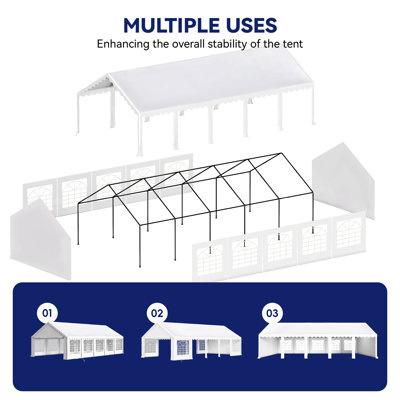 MULTIPLE USES
Enhancing the overall stability of the tent

01

02

03