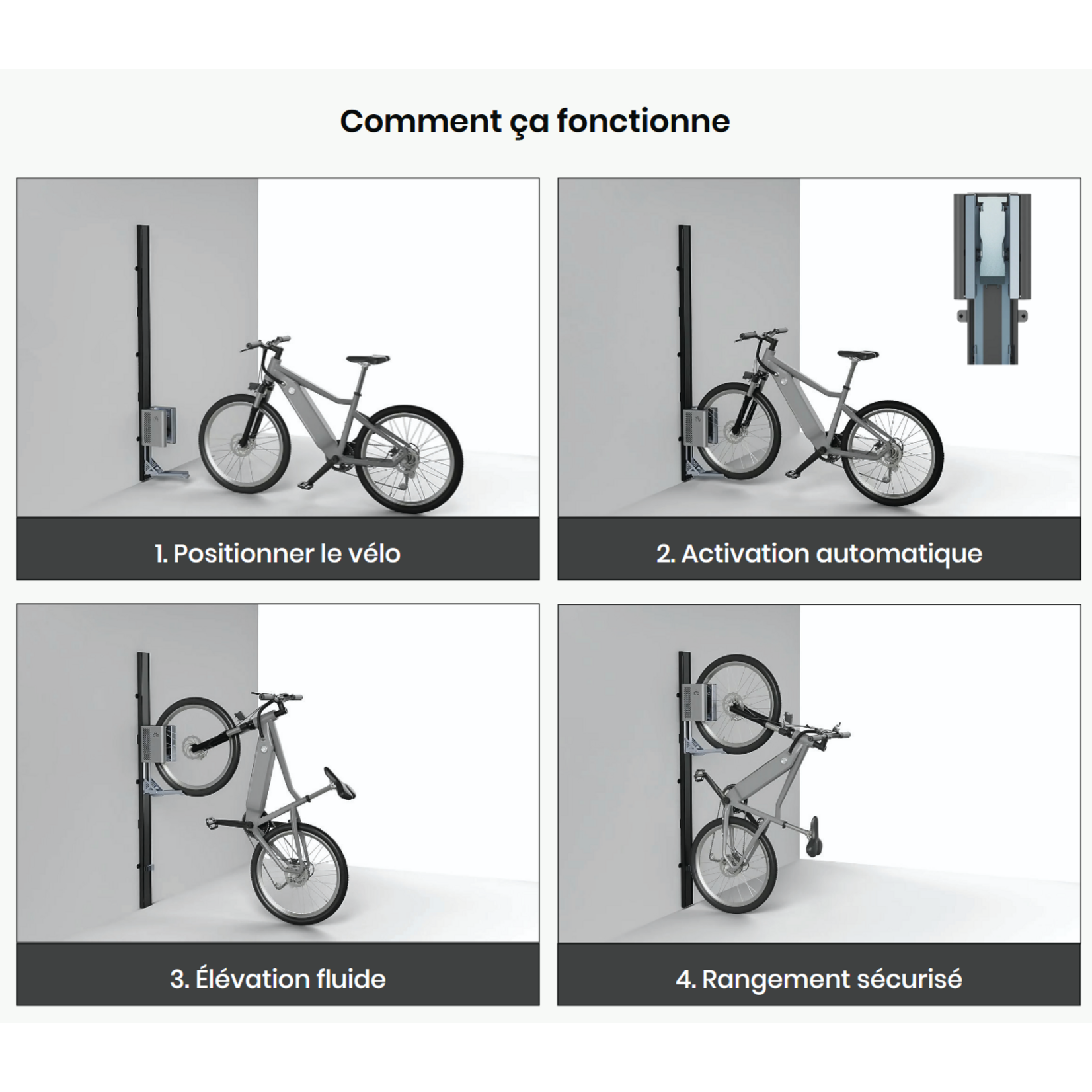 Comment ça fonctionne

1. Positionner le vélo

2. Activation automatique

3. Élévation fluide

4. Rangement sécurisé