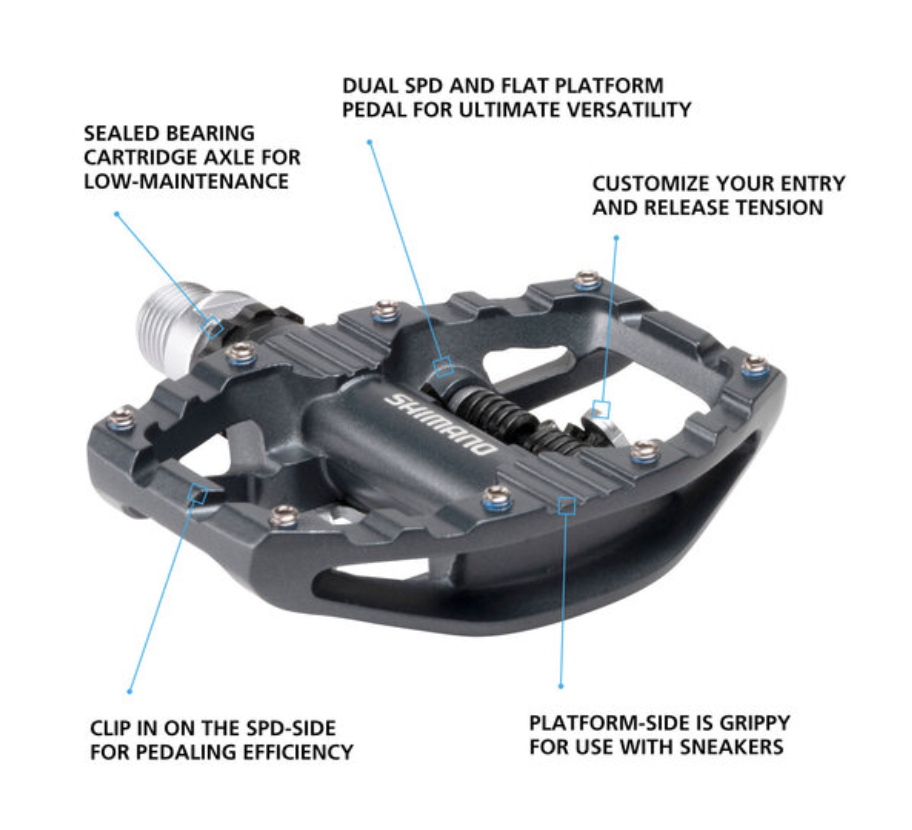 DUAL SPD AND FLAT PLATFORM PEDAL FOR ULTIMATE VERSATILITY

SEALED BEARING CARTRIDGE AXLE FOR LOW-MAINTENANCE

CUSTOMIZE YOUR ENTRY AND RELEASE TENSION

SHIMANO

CLIP IN ON THE SPD-SIDE FOR PEDALING EFFICIENCY

PLATFORM-SIDE IS GRIPPY FOR USE WITH SNEAKERS