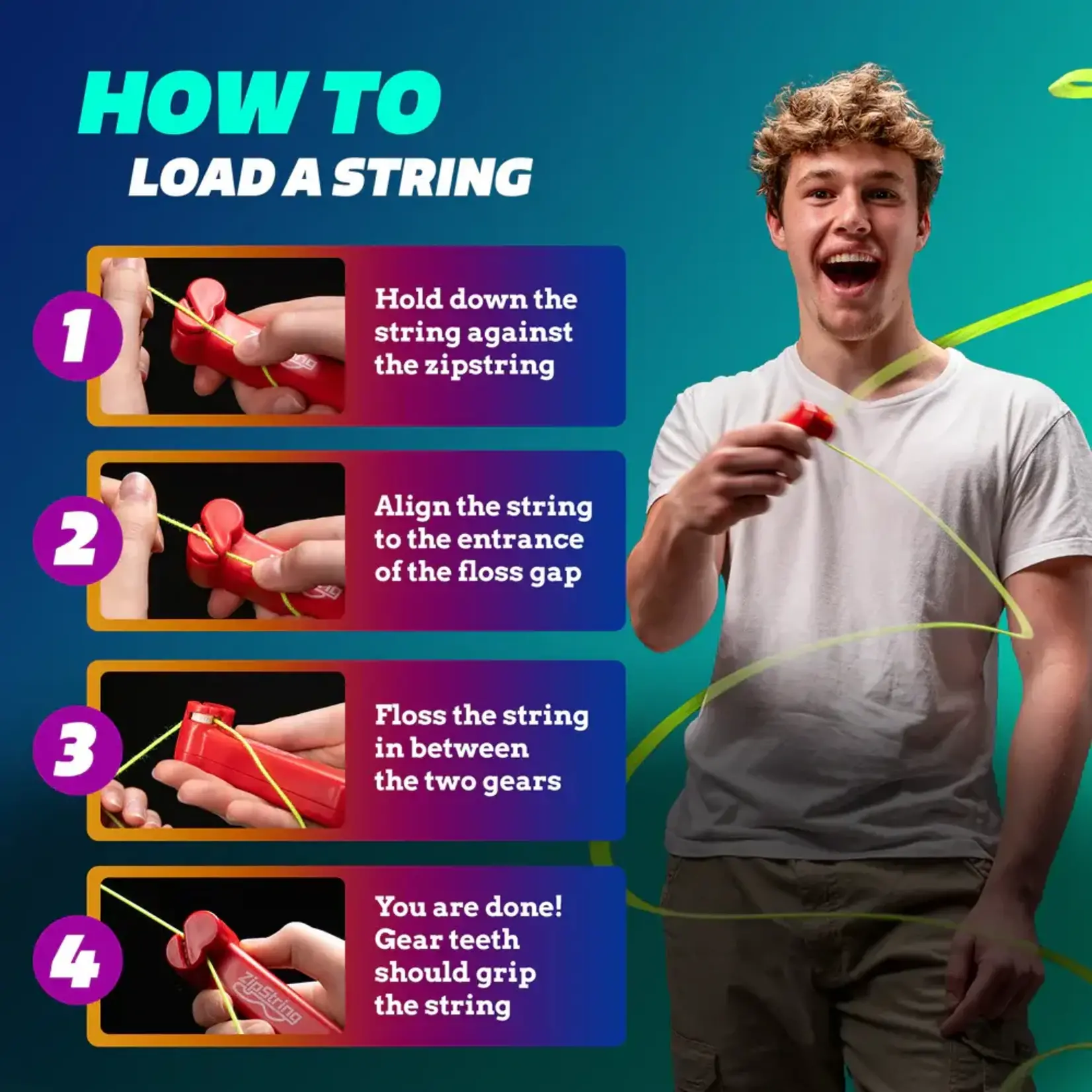 HOW TO
LOAD A STRING

1

Hold down the string against the zipstring

2

Align the string to the entrance of the floss gap

3

Floss the string in between the two gears

4

ZipString

You are done! Gear teeth should grip the string