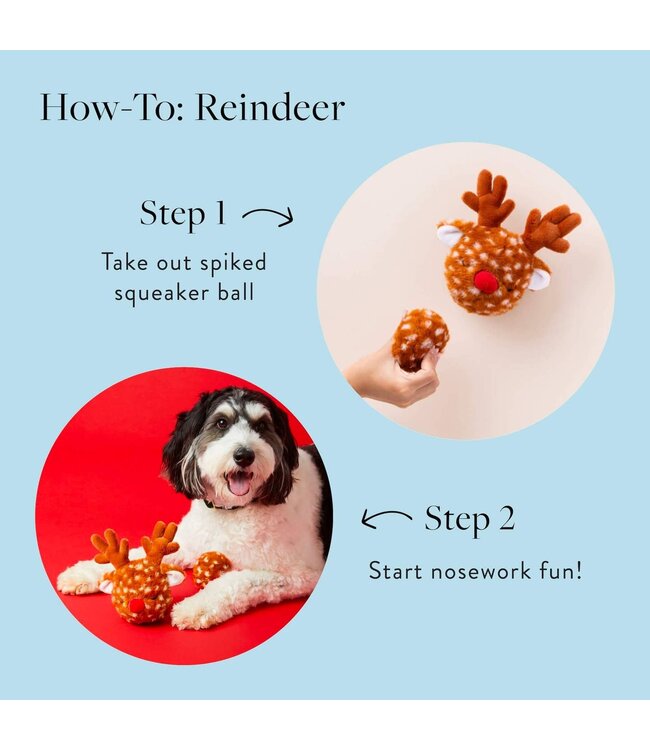 How-To: Reindeer

Step 1

Take out spiked squeaker ball

Step 2

Start nosework fun!