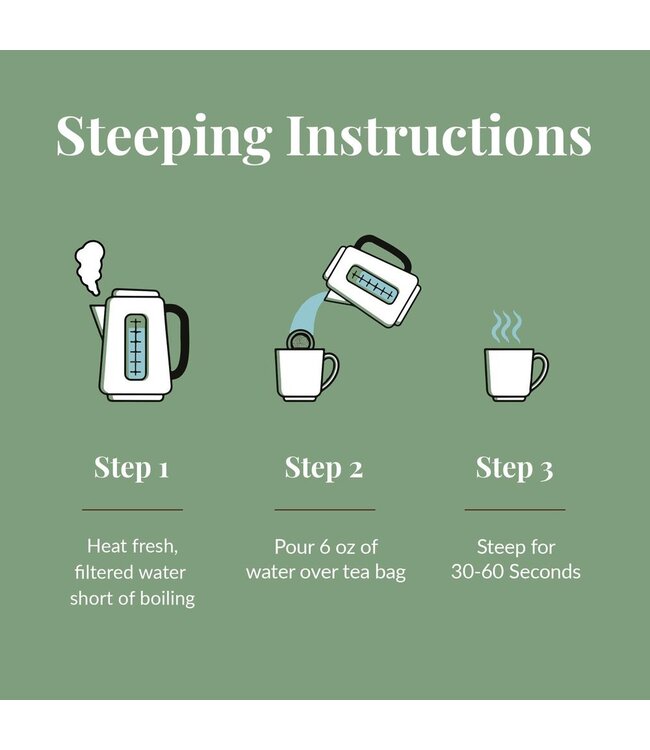 Steeping Instructions

Step 1

Heat fresh, filtered water short of boiling

Step 2

Pour 6 oz of water over tea bag

Step 3

Steep for 30-60 Seconds