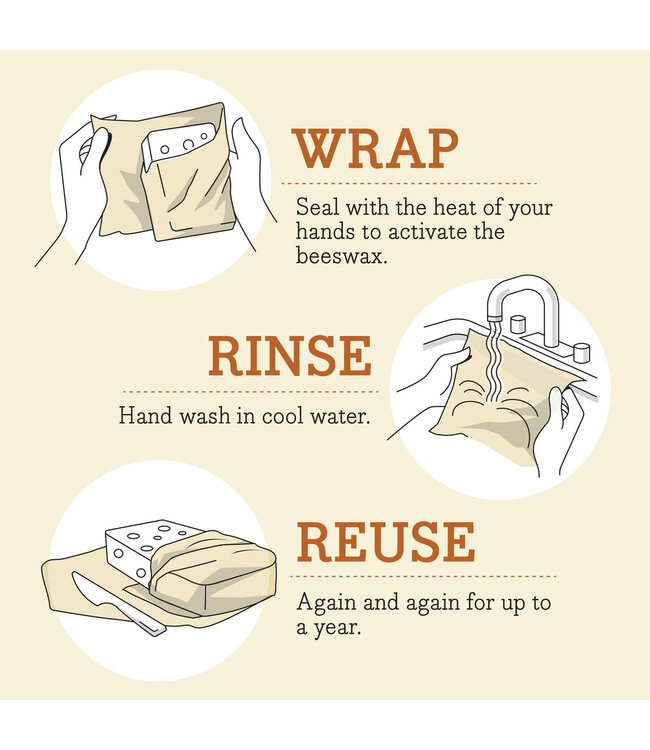 WRAP

Seal with the heat of your hands to activate the beeswax.

RINSE

Hand wash in cool water.

REUSE

Again and again for up to a year.