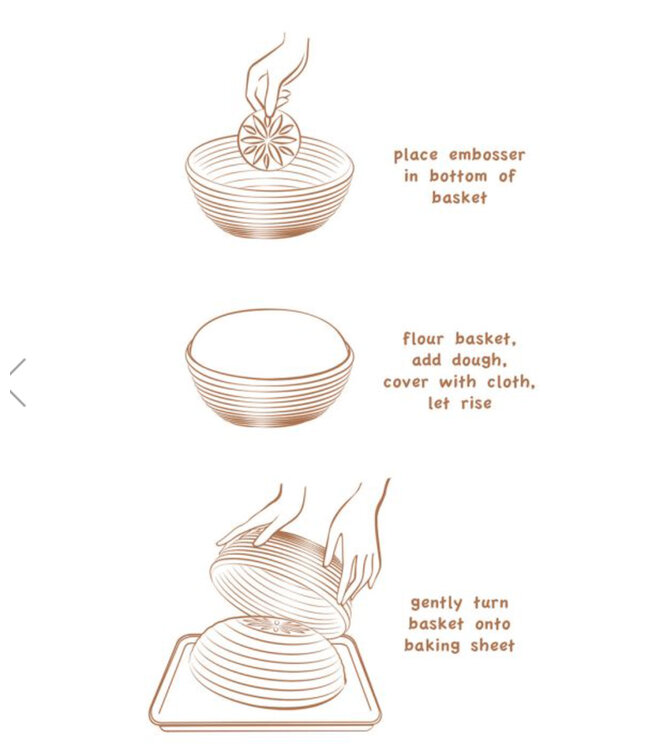 place embosser in bottom of basket

flour basket, add dough, cover with cloth, let rise

gently turn basket onto baking sheet