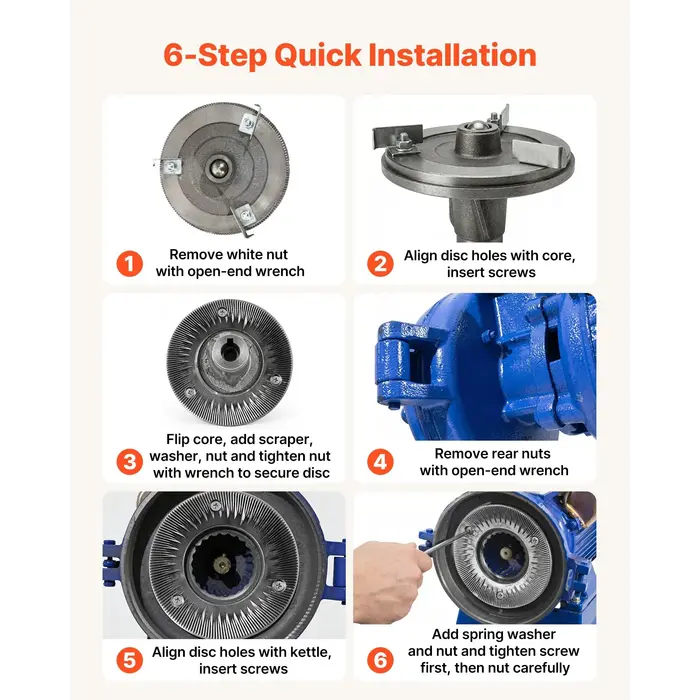 6-Step Quick Installation

1 Remove white nut with open-end wrench

2 Align disc holes with core, insert screws

3 Flip core, add scraper, washer, nut and tighten nut with wrench to secure disc

4 Remove rear nuts with open-end wrench

5 Align disc holes with kettle, insert screws

6 Add spring washer and nut and tighten screw first, then nut carefully