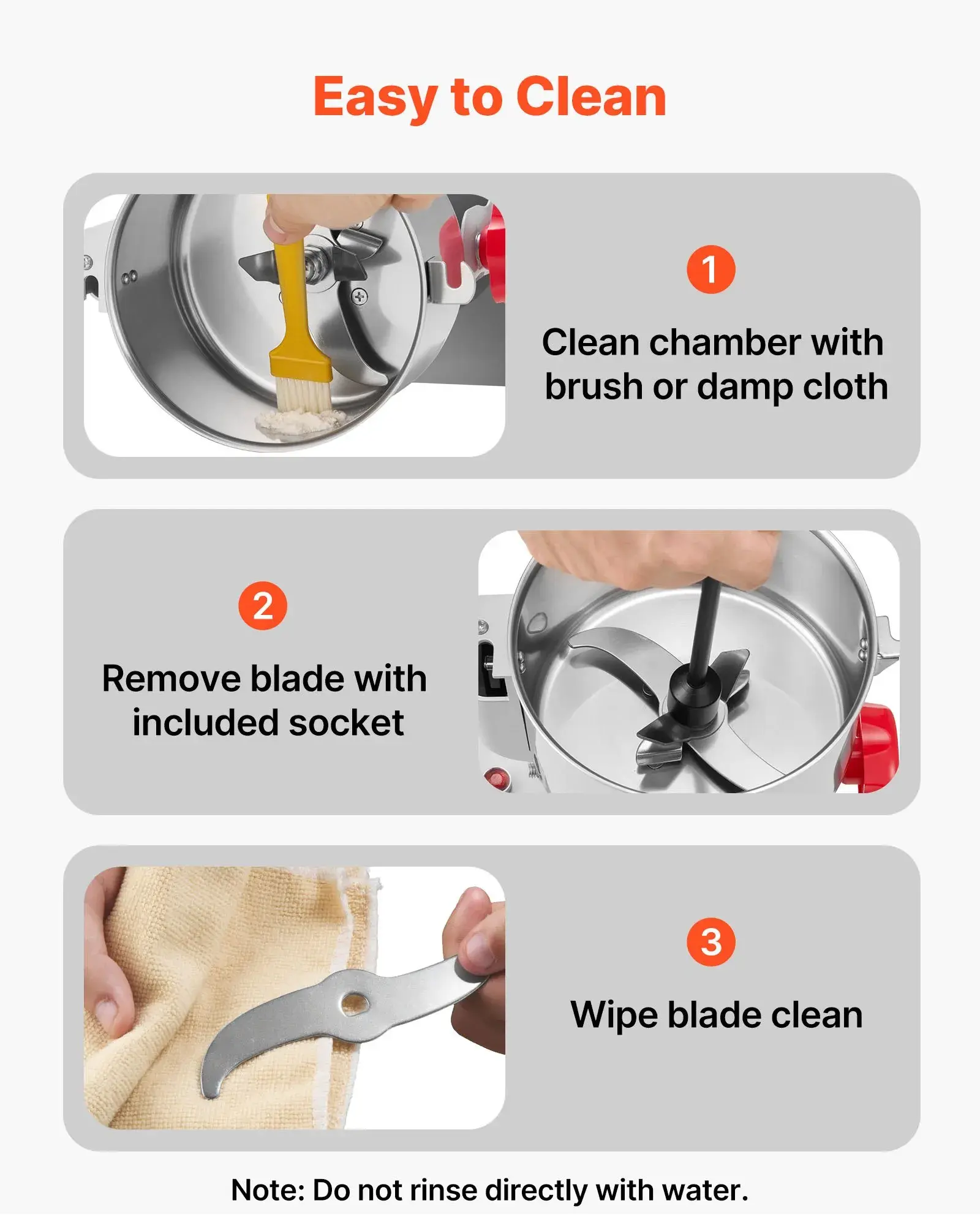 Easy to Clean

1

Clean chamber with brush or damp cloth

2

Remove blade with included socket

3

Wipe blade clean

Note: Do not rinse directly with water.