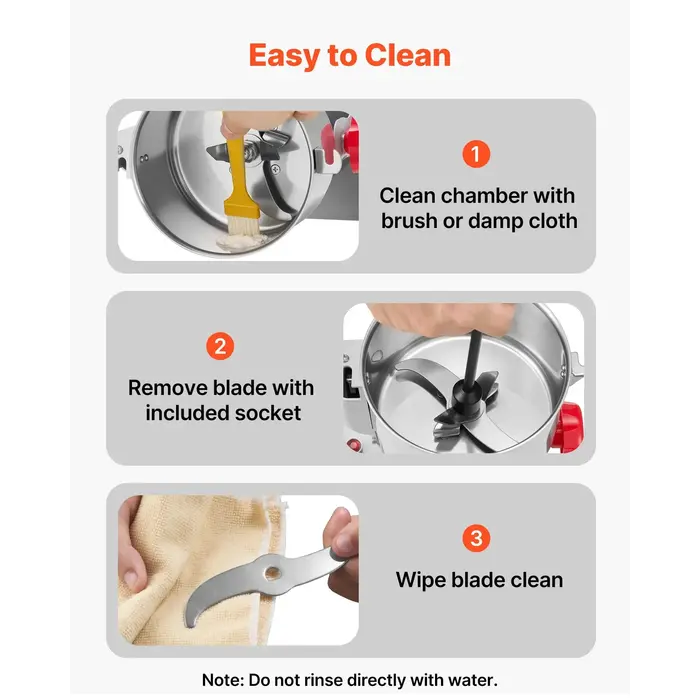 Easy to Clean

1

Clean chamber with brush or damp cloth

2

Remove blade with included socket

3

Wipe blade clean

Note: Do not rinse directly with water.