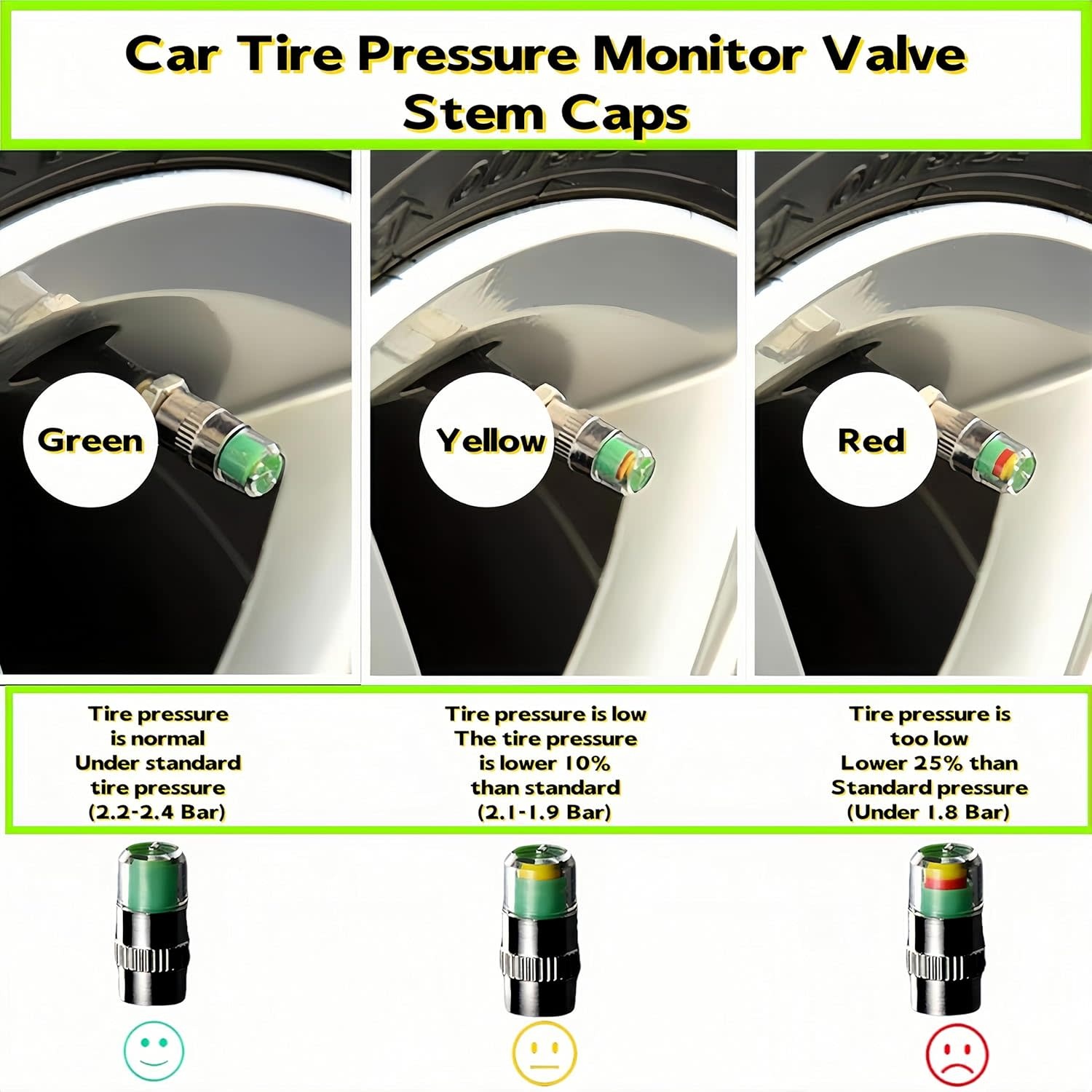 Car Tire Pressure Monitor Valve Stem Caps

Green

Yellow

Red

Tire pressure is normal Under standard tire pressure (2.2-2.4 Bar)

Tire pressure is low The tire pressure is lower 10% than standard (2.1-1.9 Bar)

Tire pressure is too low Lower 25% than Standard pressure (Under 1.8 Bar)