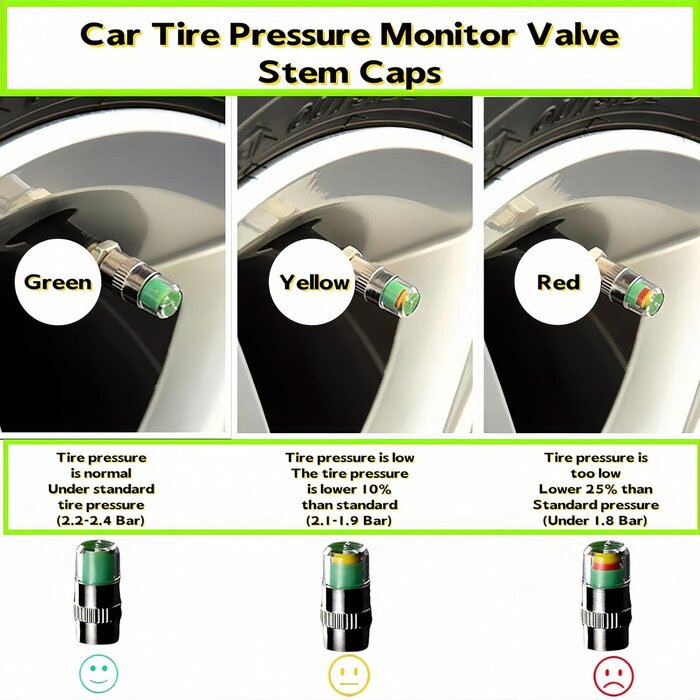 Car Tire Pressure Monitor Valve Stem Caps

Green

Yellow

Red

Tire pressure is normal
Under standard tire pressure
(2.2-2.4 Bar)

Tire pressure is low
The tire pressure is lower 10% than standard
(2.1-1.9 Bar)

Tire pressure is too low
Lower 25% than Standard pressure
(Under 1.8 Bar)