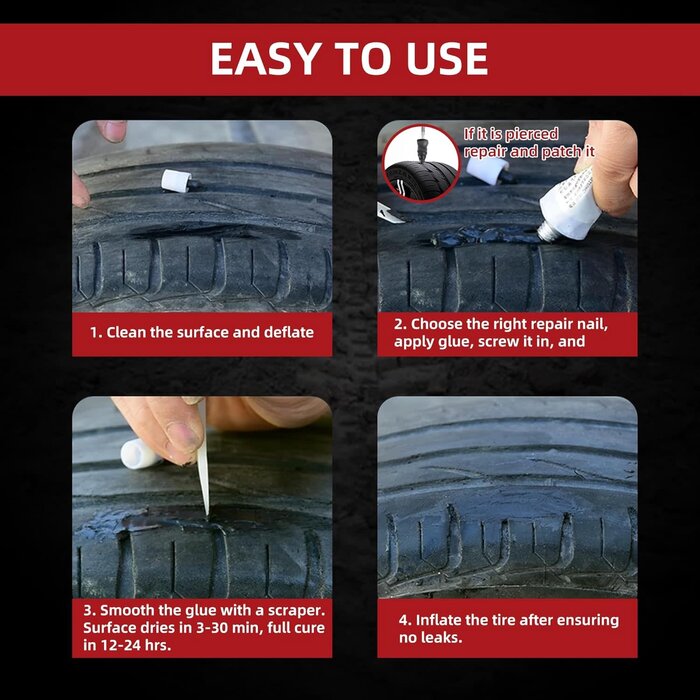 EASY TO USE

1. Clean the surface and deflate

If it is pierced repair and patch it

2. Choose the right repair nail, apply glue, screw it in, and

3. Smooth the glue with a scraper. Surface dries in 3-30 min, full cure in 12-24 hrs.

4. Inflate the tire after ensuring no leaks.