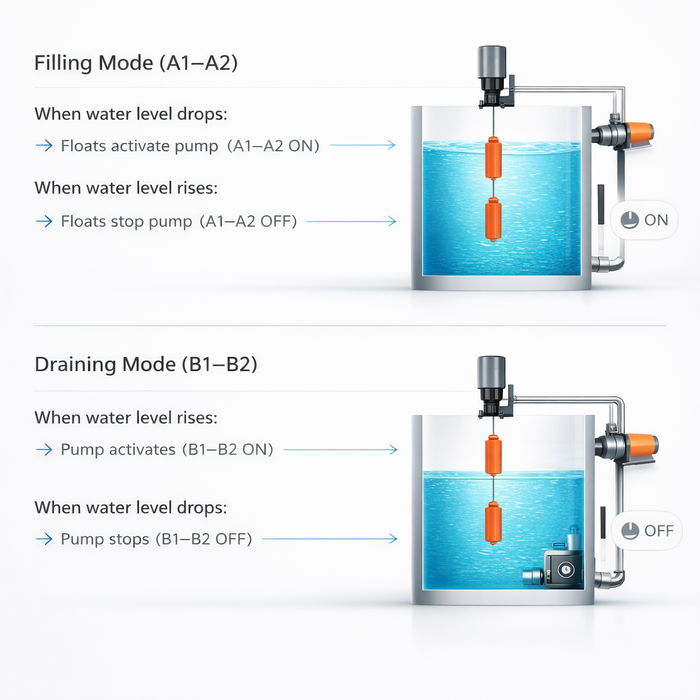 Filling Mode (A1–A2)

When water level drops:

→ Floats activate pump (A1–A2 ON)

When water level rises:

→ Floats stop pump (A1–A2 OFF)

ON

Draining Mode (B1–B2)

When water level rises:

→ Pump activates (B1–B2 ON)

When water level drops:

→ Pump stops (B1–B2 OFF)

OFF