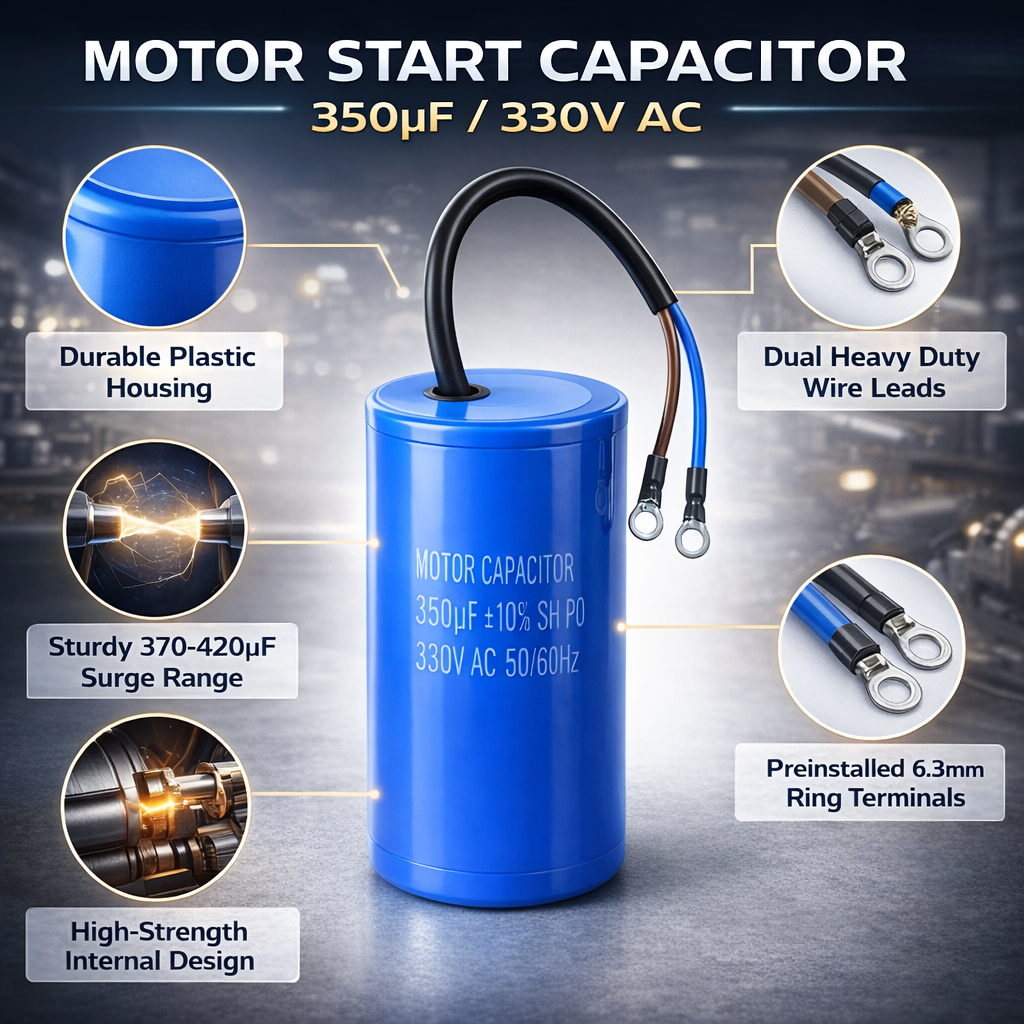 MOTOR START CAPACITOR
350μF / 330V AC

Durable Plastic Housing

Sturdy 370-420μF Surge Range

High-Strength Internal Design

MOTOR CAPACITOR
350μF ±10% SH PO
330V AC 50/60Hz

Dual Heavy Duty Wire Leads

Preinstalled 6.3mm Ring Terminals