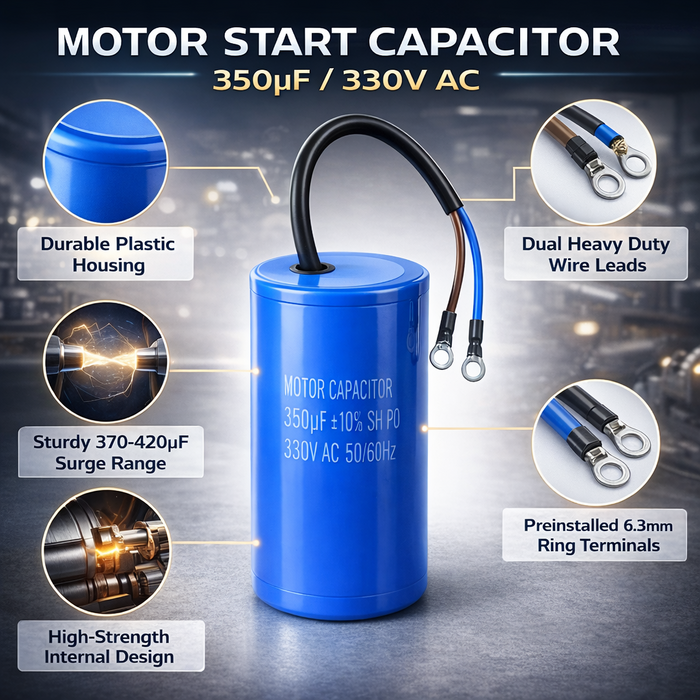 MOTOR START CAPACITOR
350μF / 330V AC

Durable Plastic Housing

Sturdy 370-420μF Surge Range

High-Strength Internal Design

MOTOR CAPACITOR
350μF ±10% SH PO
330V AC 50/60Hz

Dual Heavy Duty Wire Leads

Preinstalled 6.3mm Ring Terminals