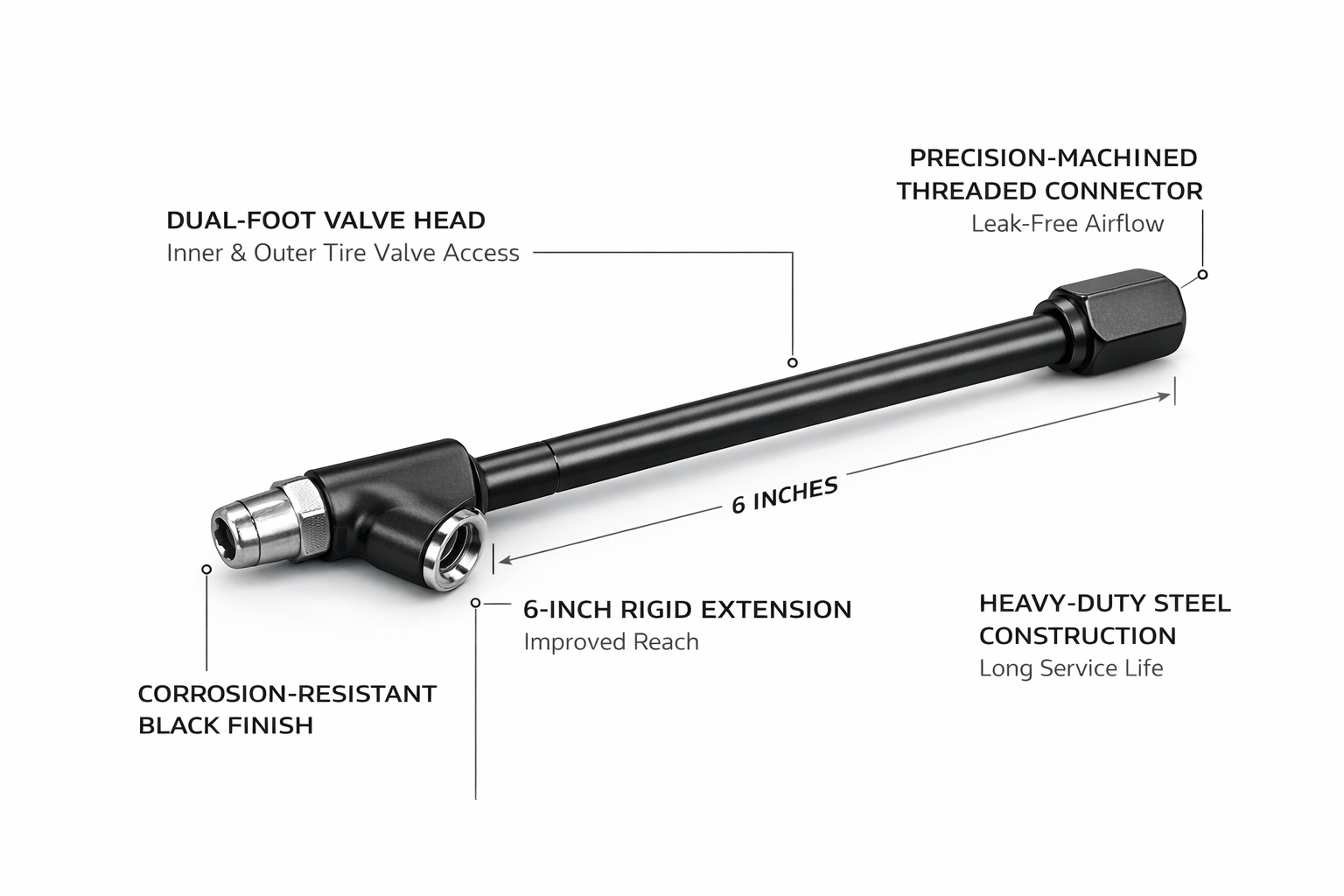 DUAL-FOOT VALVE HEAD
Inner & Outer Tire Valve Access

PRECISION-MACHINED THREADED CONNECTOR
Leak-Free Airflow

6 INCHES

6-INCH RIGID EXTENSION
Improved Reach

HEAVY-DUTY STEEL CONSTRUCTION
Long Service Life

CORROSION-RESISTANT BLACK FINISH