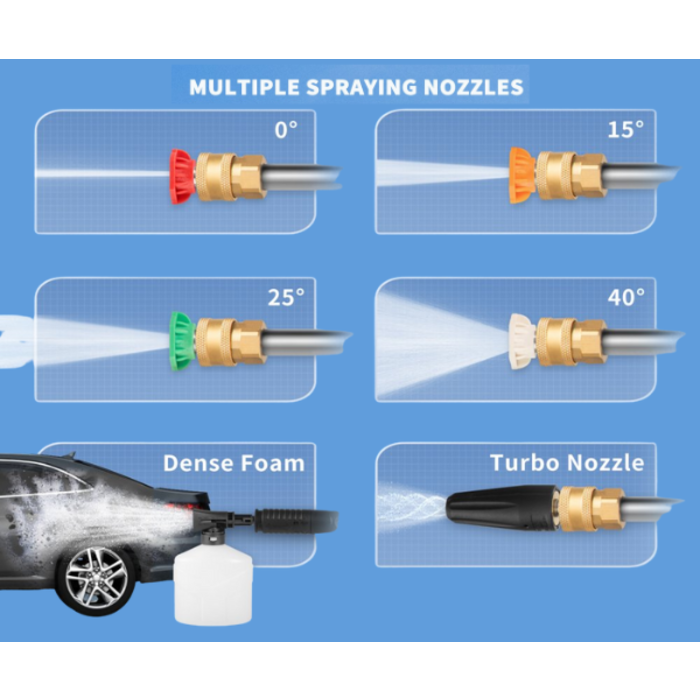 MULTIPLE SPRAYING NOZZLES

0°

15°

25°

40°

Dense Foam

Turbo Nozzle