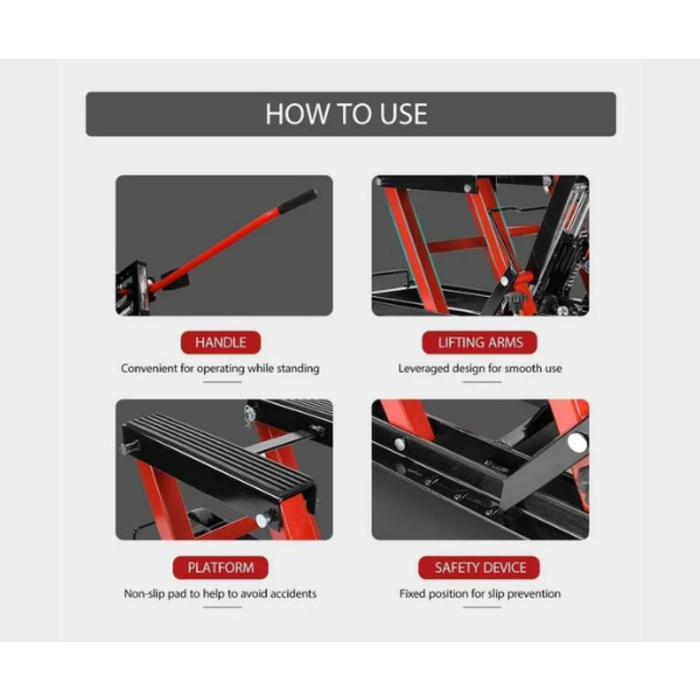 HOW TO USE

HANDLE
Convenient for operating while standing

LIFTING ARMS
Leveraged design for smooth use

PLATFORM
Non-slip pad to help to avoid accidents

SAFETY DEVICE
Fixed position for slip prevention