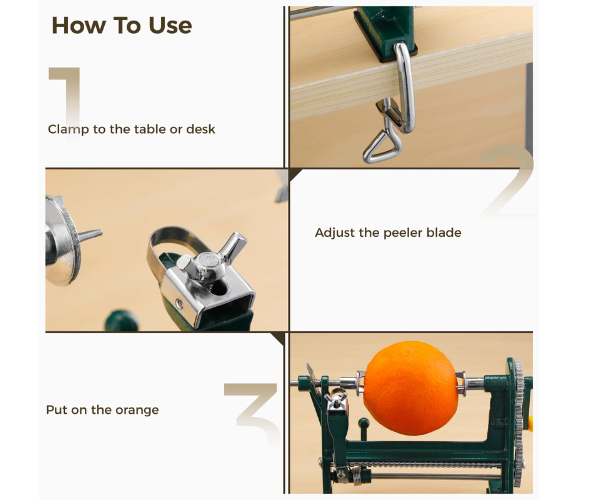 How To Use

1

Clamp to the table or desk

2

Adjust the peeler blade

3

Put on the orange