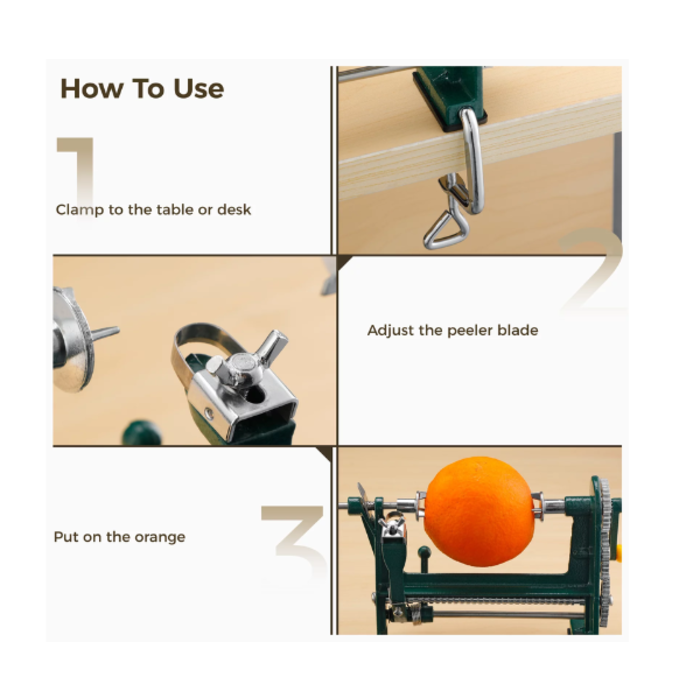 How To Use

1

Clamp to the table or desk

2

Adjust the peeler blade

3

Put on the orange