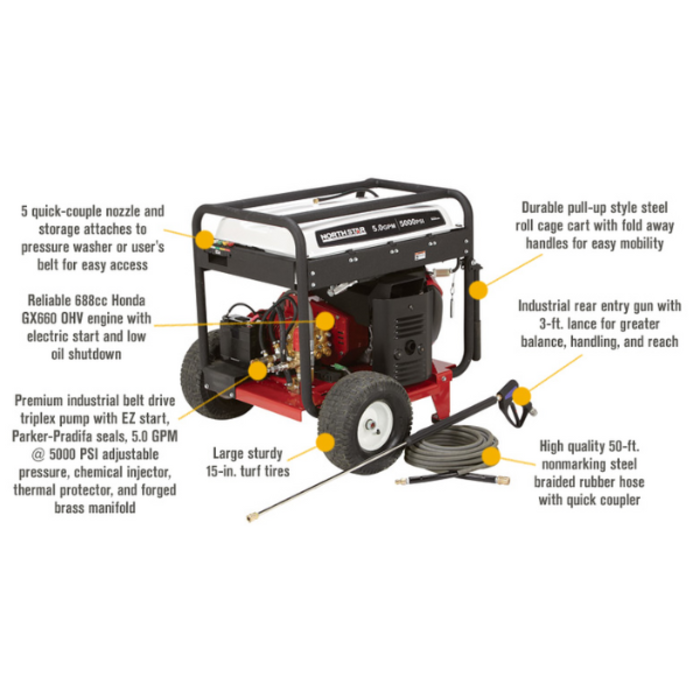 5 quick-couple nozzle and storage attaches to pressure washer or user's belt for easy access

Reliable 688cc Honda GX660 OHV engine with electric start and low oil shutdown

Premium industrial belt drive triplex pump with EZ start, Parker-Pradifa seals, 5.0 GPM @ 5000 PSI adjustable pressure, chemical injector, thermal protector, and forged brass manifold

NORTHSTAR 5.0GPM 5000PSI

Large sturdy 15-in. turf tires

Durable pull-up style steel roll cage cart with fold away handles for easy mobility

Industrial rear entry gun with 3-ft. lance for greater balance, handling, and reach

High quality 50-ft. nonmarking steel braided rubber hose with quick coupler