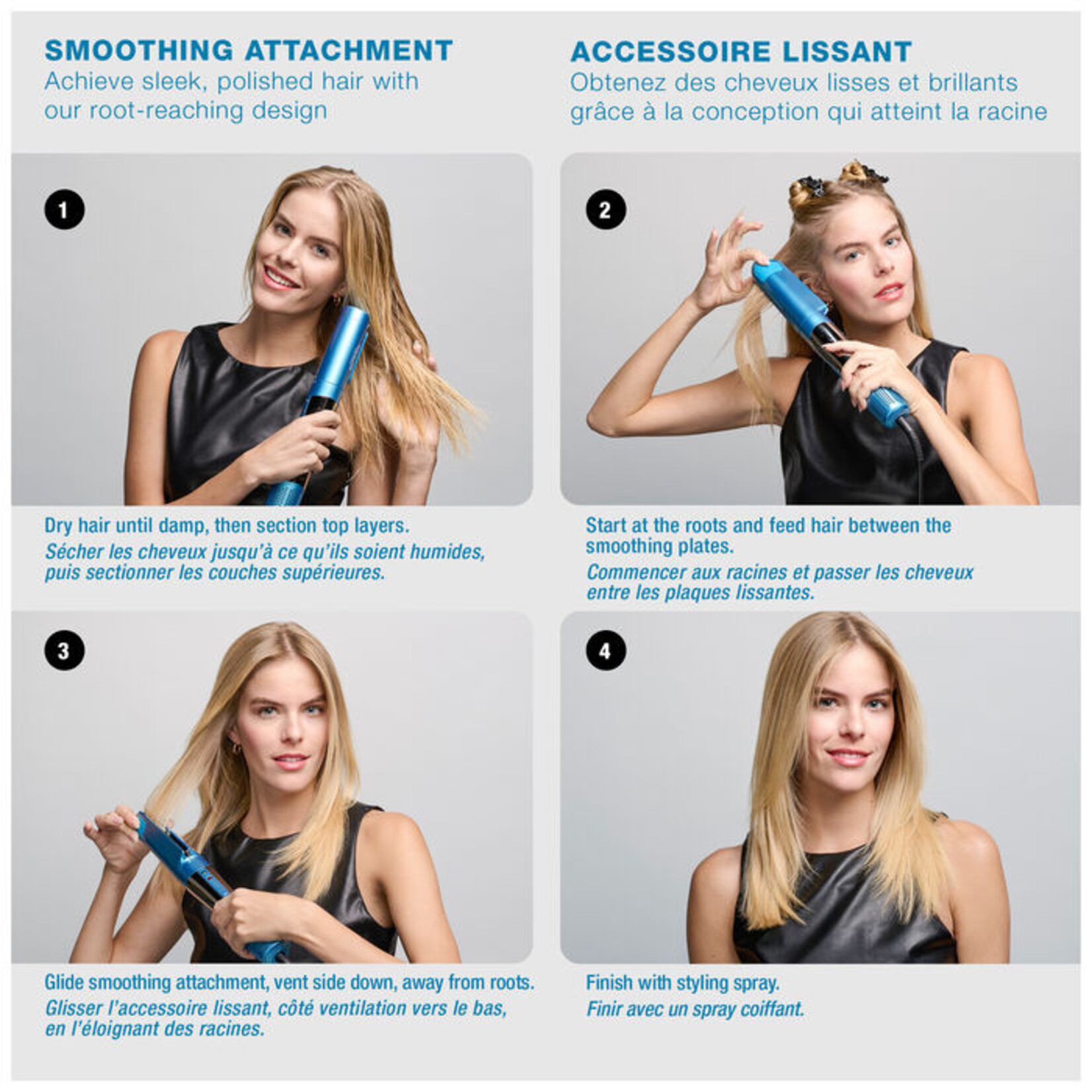 SMOOTHING ATTACHMENT
Achieve sleek, polished hair with our root-reaching design

ACCESSOIRE LISSANT
Obtenez des cheveux lisses et brillants grâce à la conception qui atteint la racine

1

Dry hair until damp, then section top layers.
Sécher les cheveux jusqu'à ce qu'ils soient humides, puis sectionner les couches supérieures.

2

Start at the roots and feed hair between the smoothing plates.
Commencer aux racines et passer les cheveux entre les plaques lissantes.

3

Glide smoothing attachment, vent side down, away from roots.
Glisser l'accessoire lissant, côté ventilation vers le bas, en l'éloignant des racines.

4

Finish with styling spray.
Finir avec un spray coiffant.