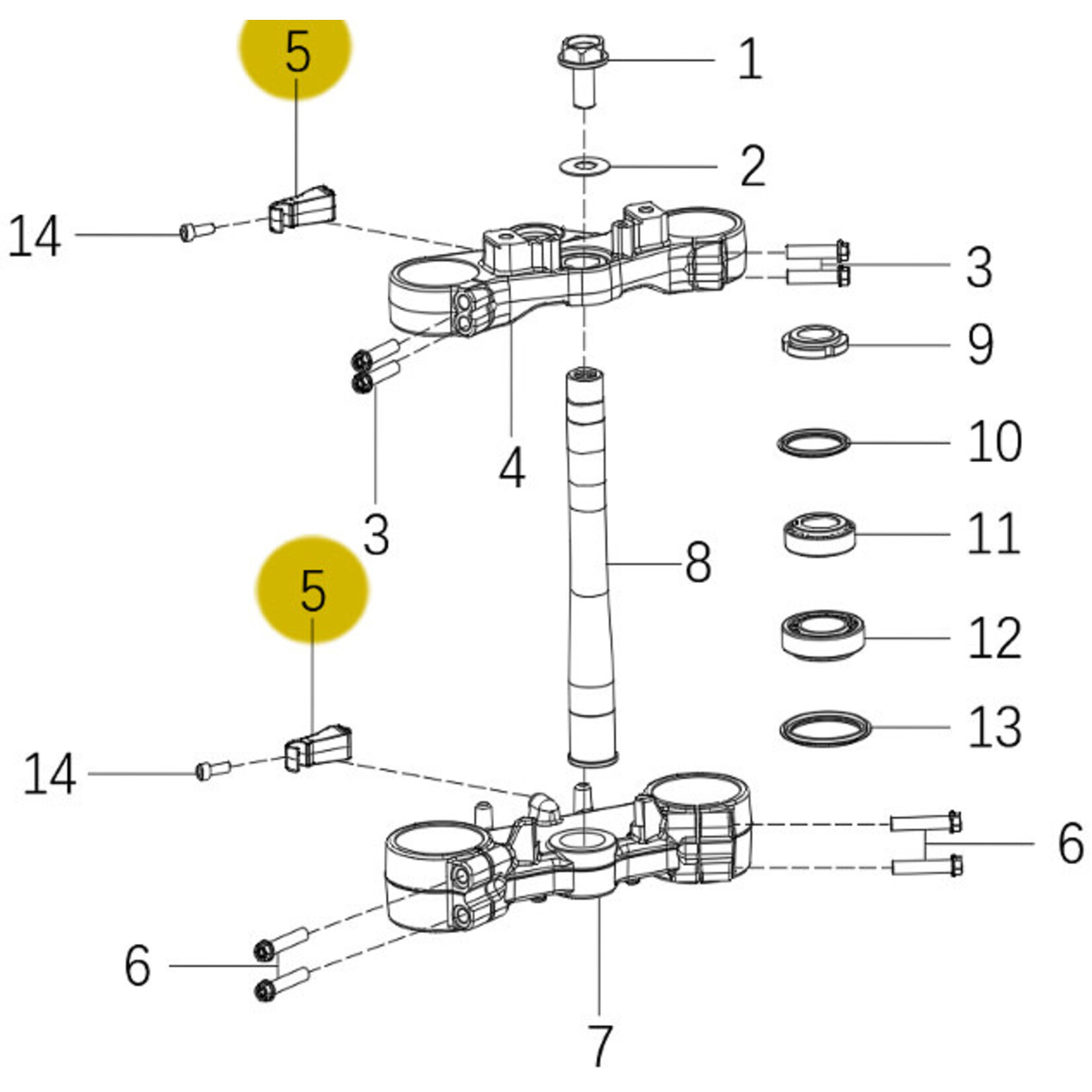 5
1
2
14
3
9
4
3
10
11
8
5
12
13
14
6
6
7