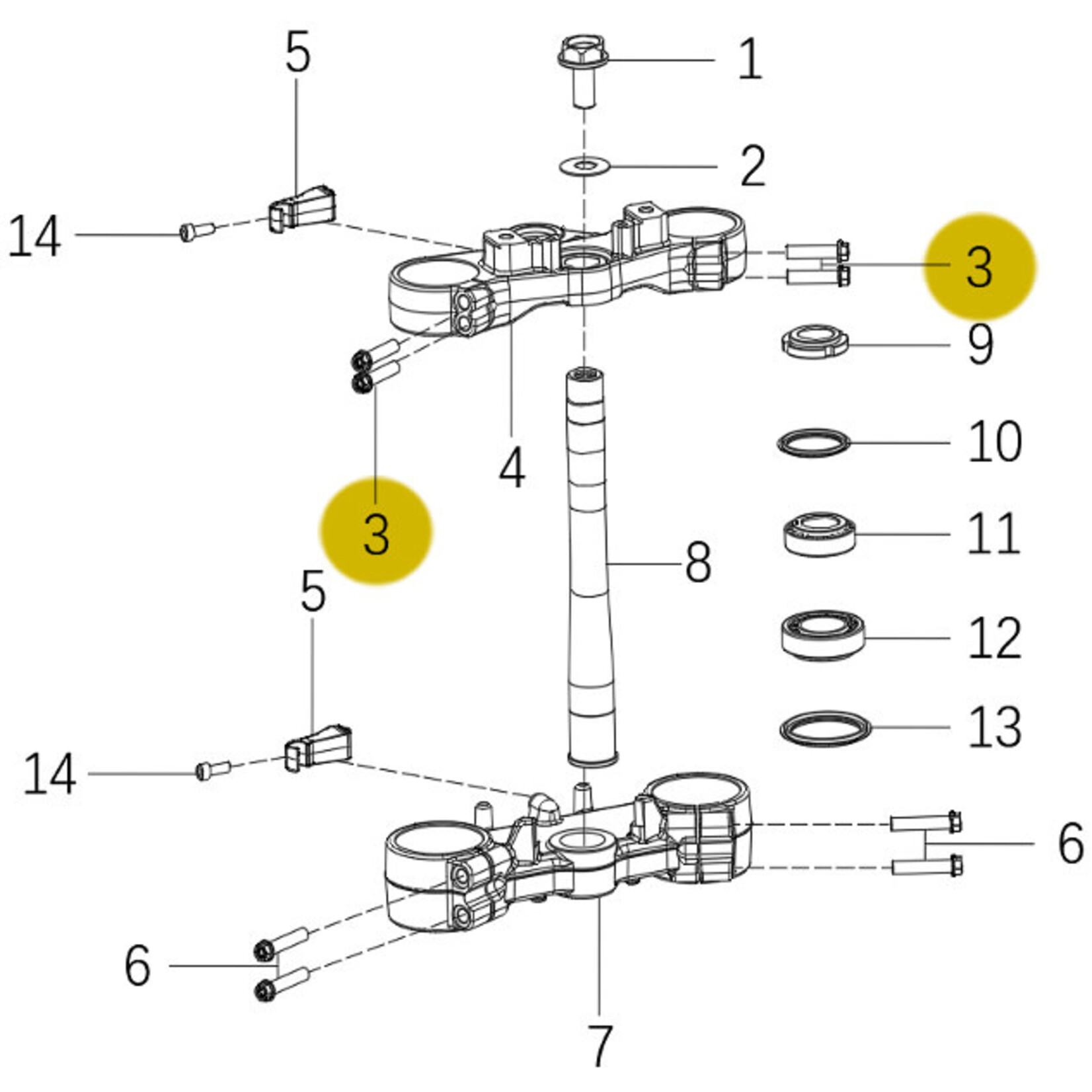 5
1
2
14
3
9
4
10
3
11
8
5
12
13
14
6
6
7