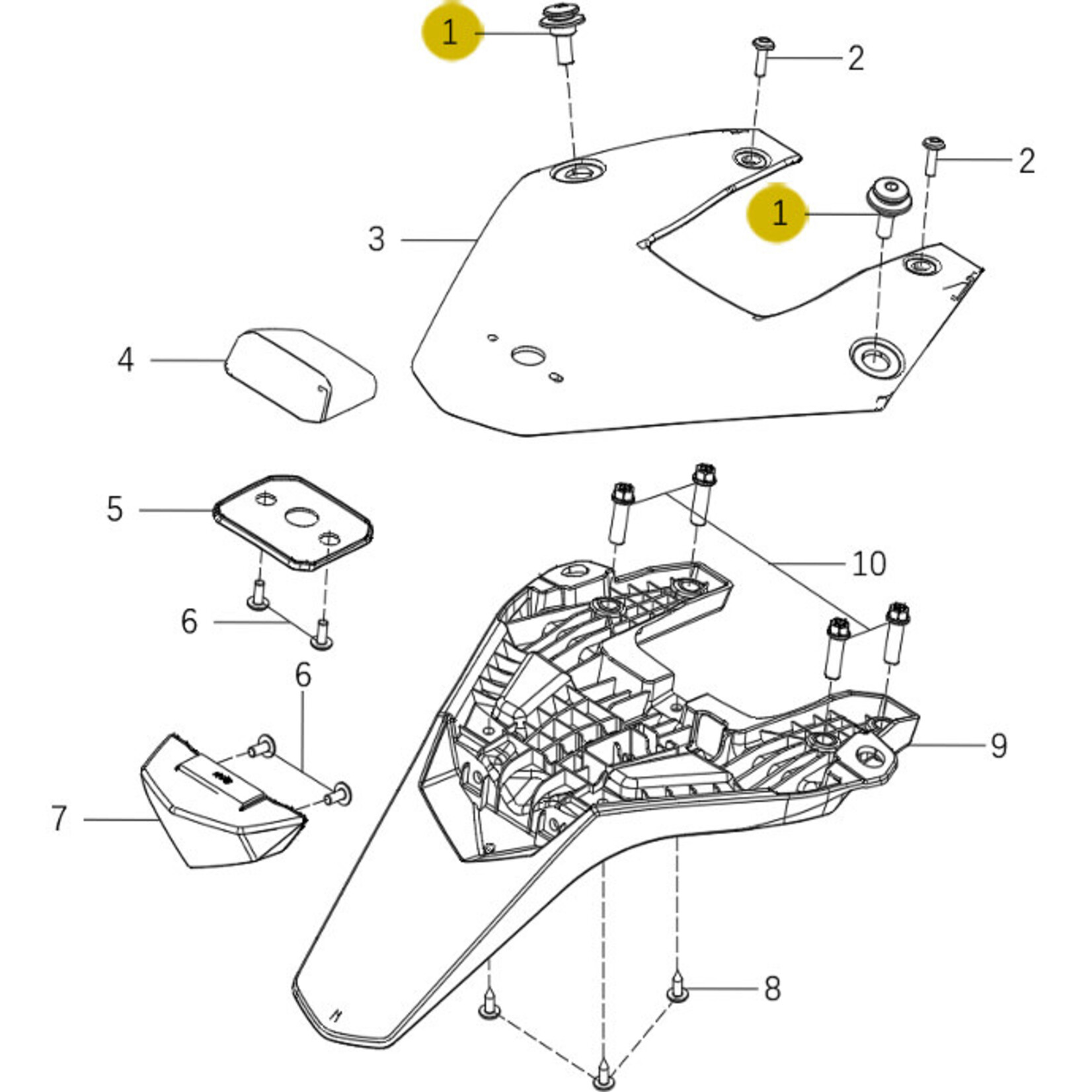 1
2
2
1
3
4
5
10
6
6
9
7
8