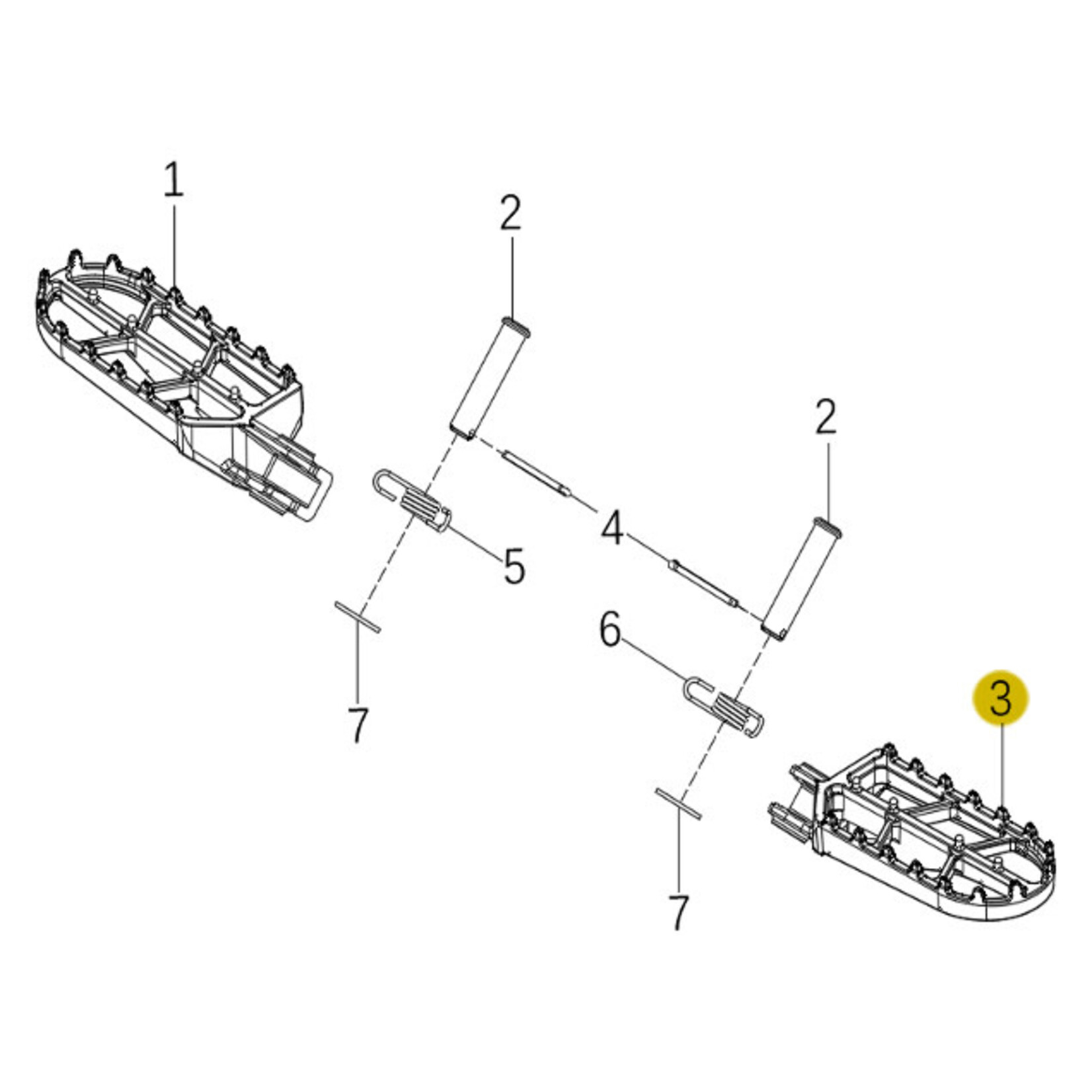 1
2
2
4
5
6
7
3
7