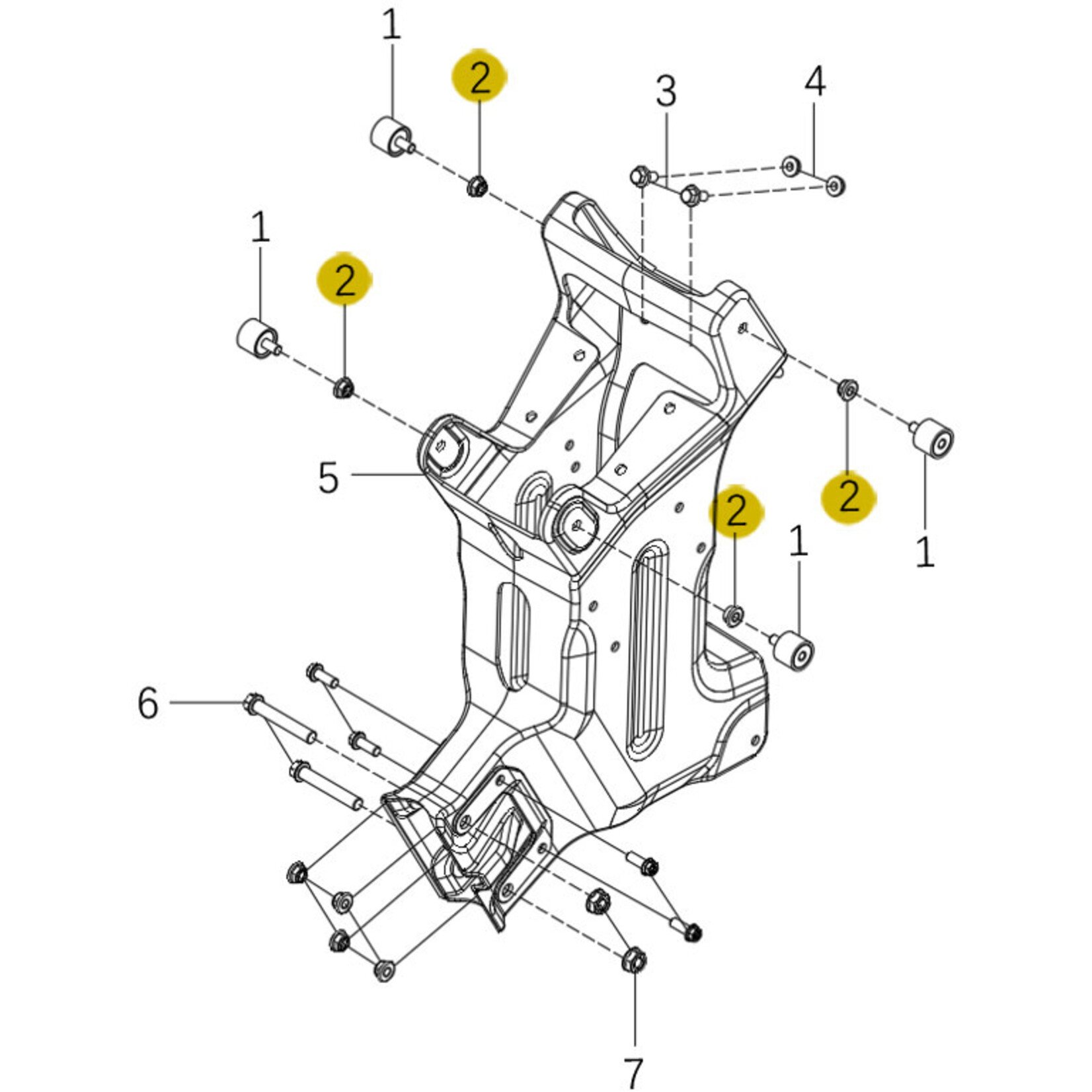 1
2
3
4
1
2
5
2
2
1
1
6
7