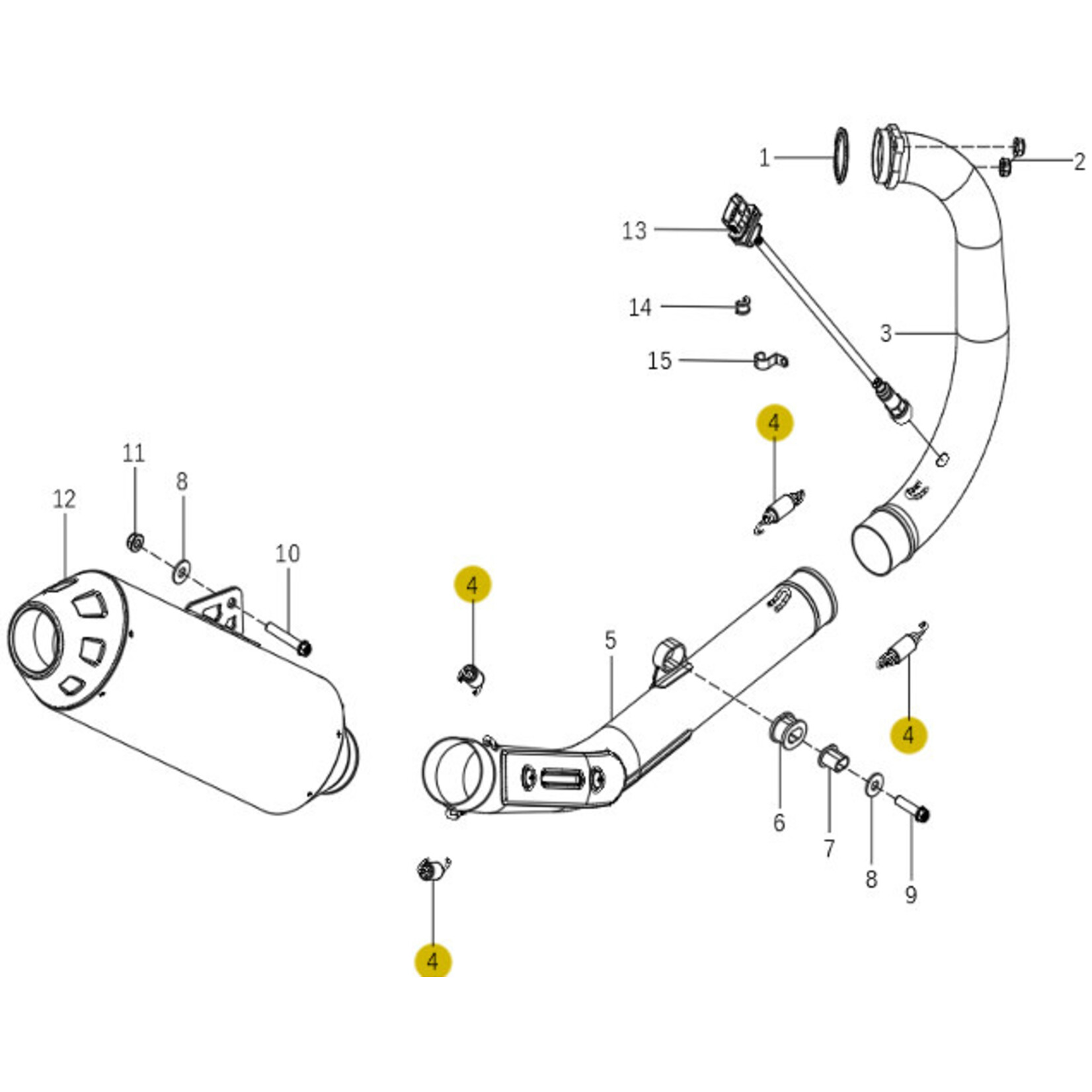 1
2
13
14
3
15
4
11
8
12
10
4
5
4
6
7
8
9
4