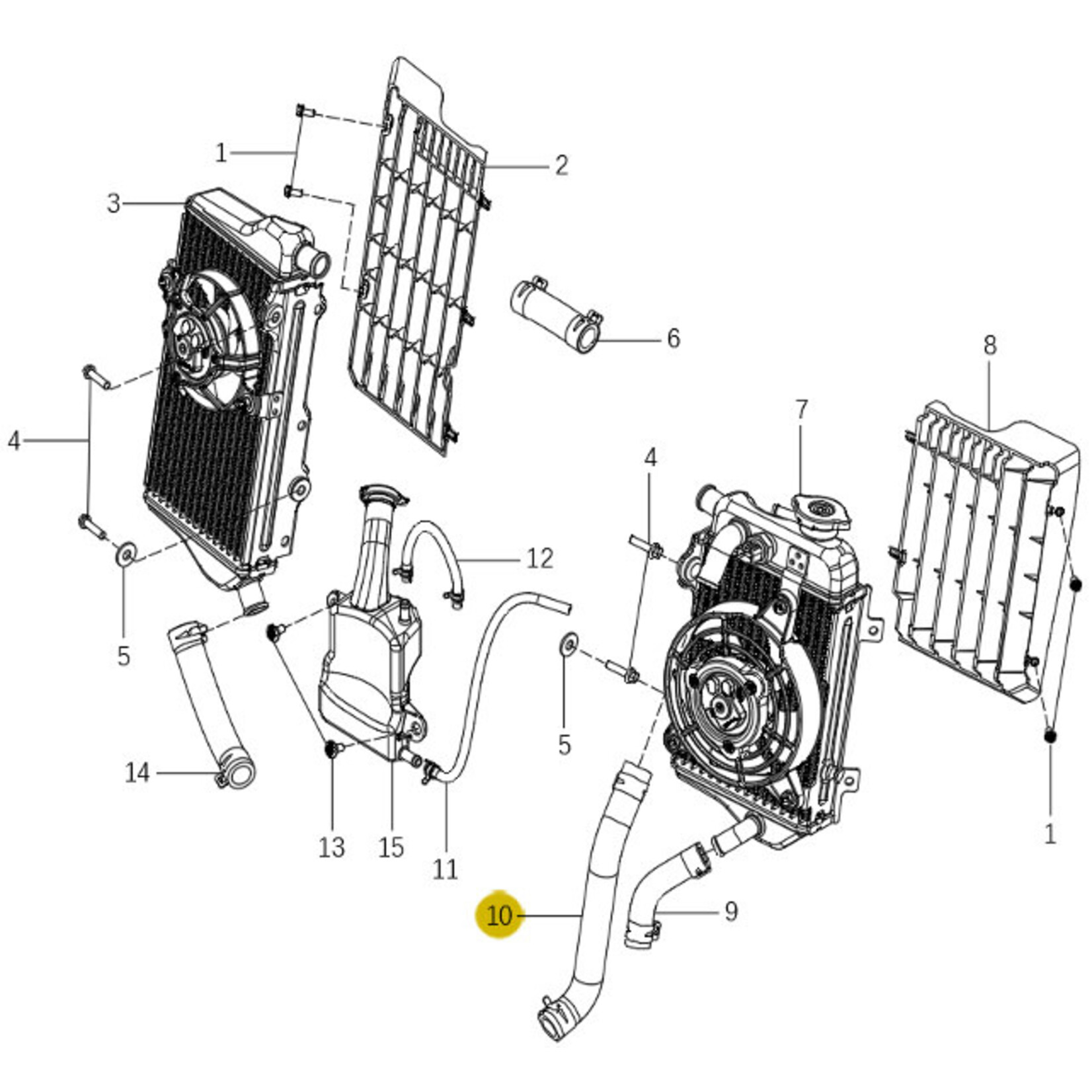 1
2
3
6
8
4
7
4
12
5
5
14
13
15
11
1
10
9