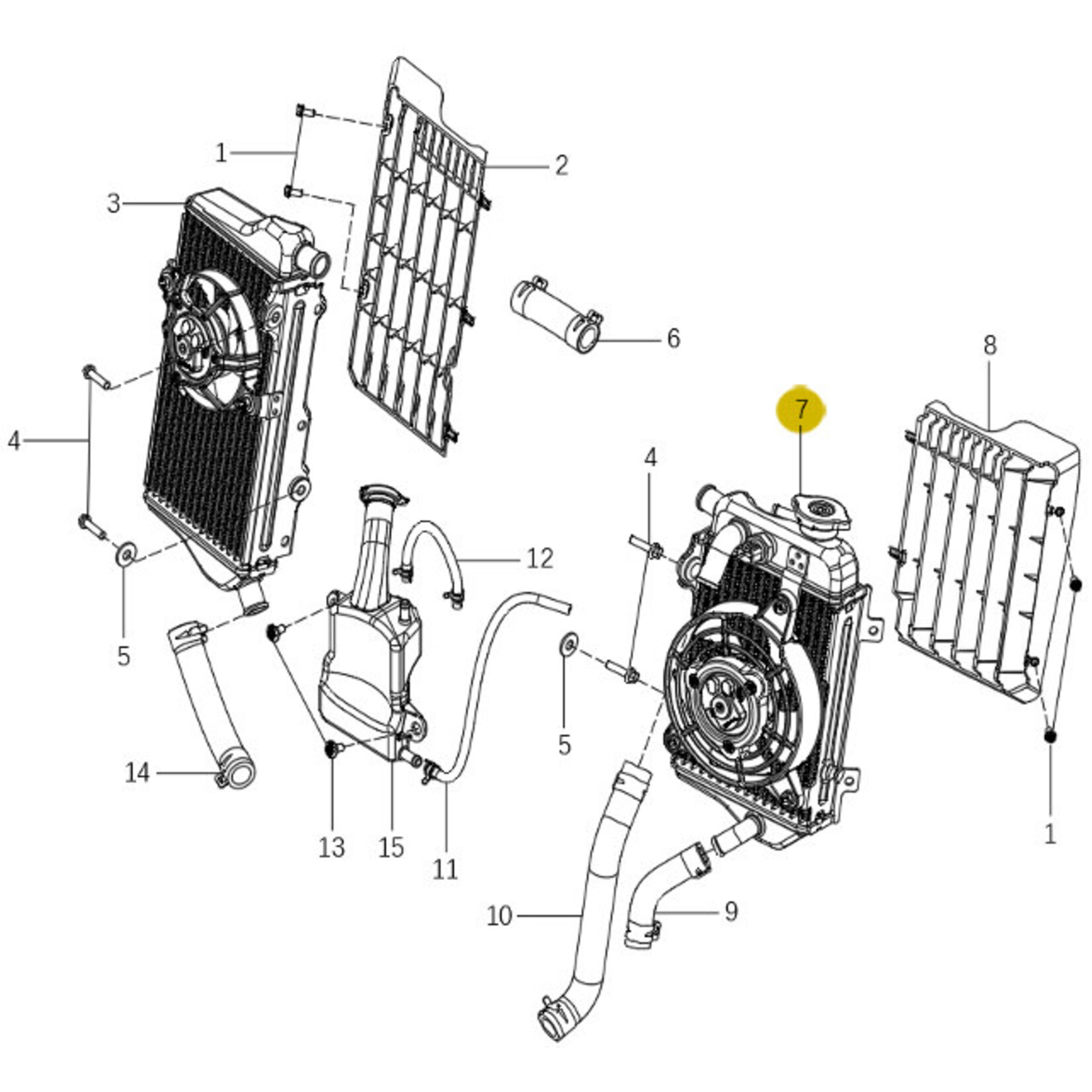 1
2
3
6
8
7
4
4
12
5
5
14
13
15
11
1
10
9