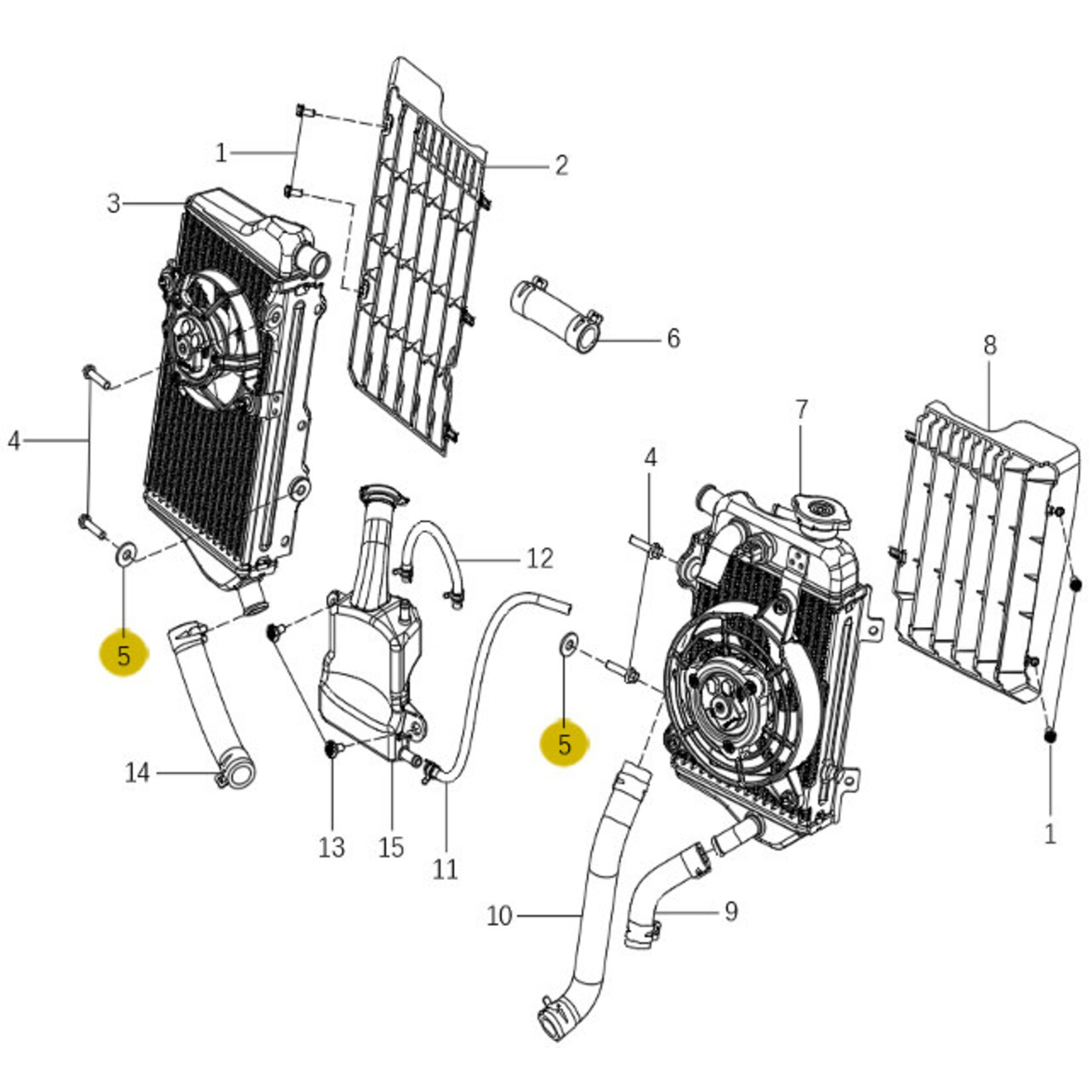 1
2
3
6
8
4
7
4
12
5
5
14
13
15
11
1
10
9