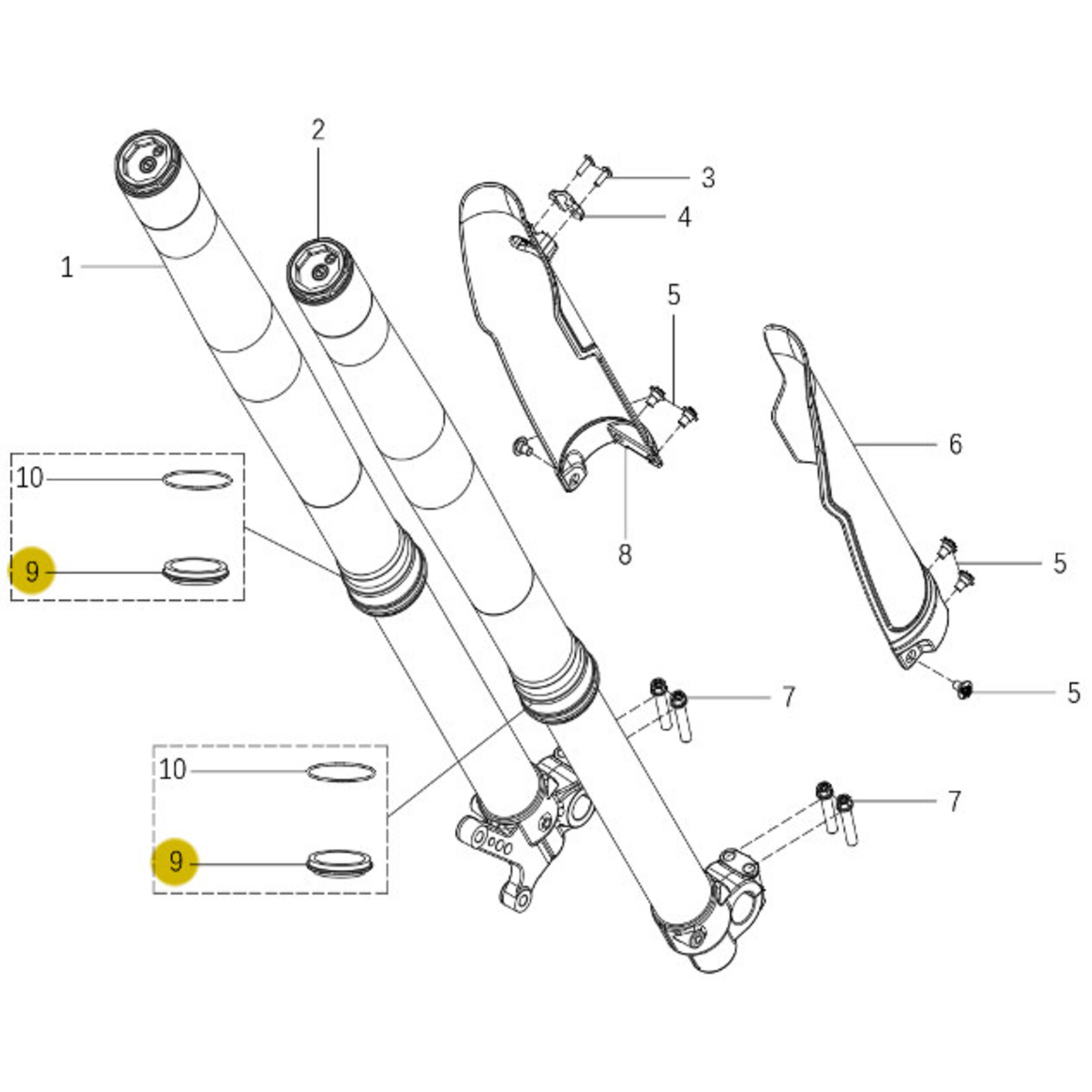 2
3
4
1
5
6
10
9
8
5
5
7
10
9
7