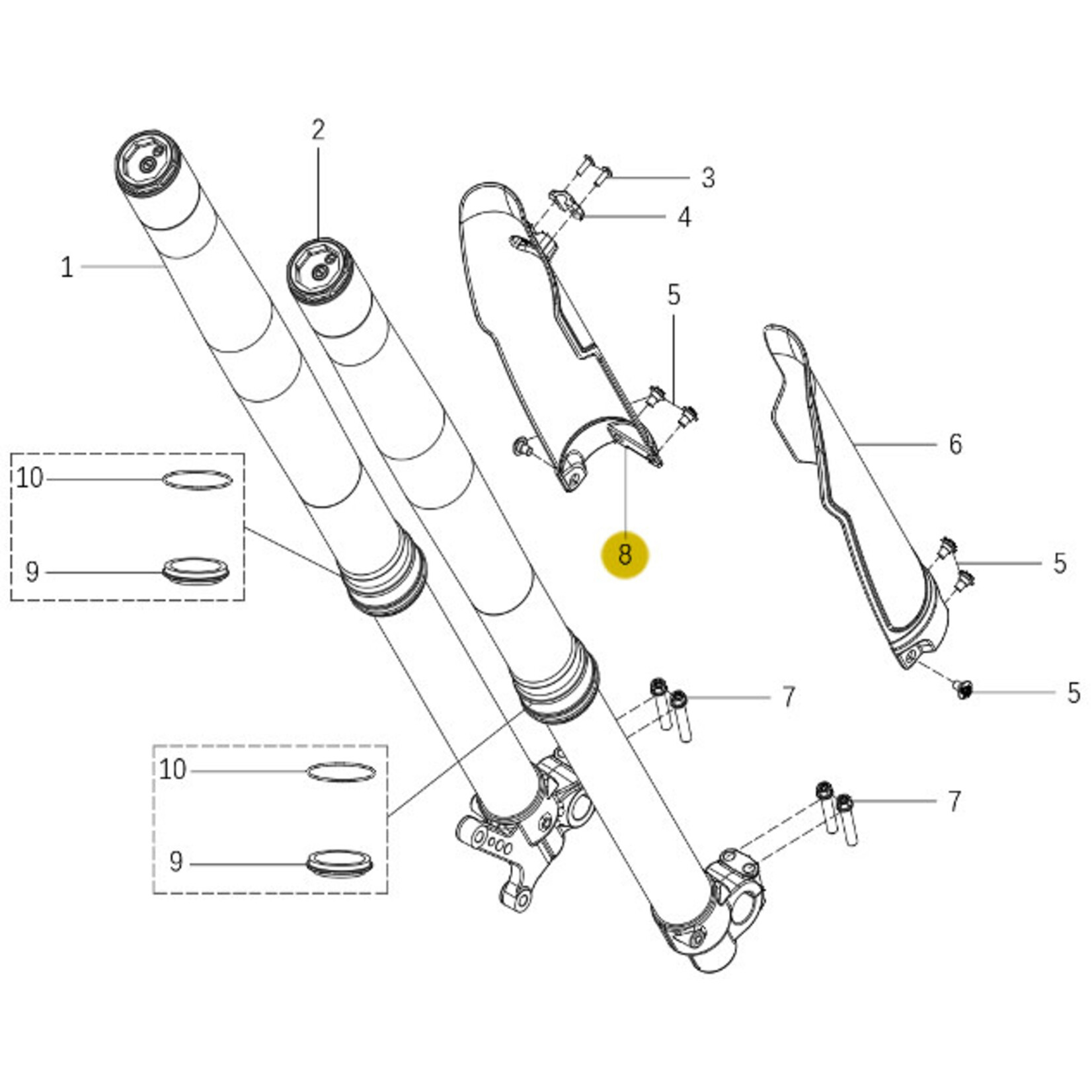 2
3
4
1
5
6
10
8
9
5
5
7
10
7
9