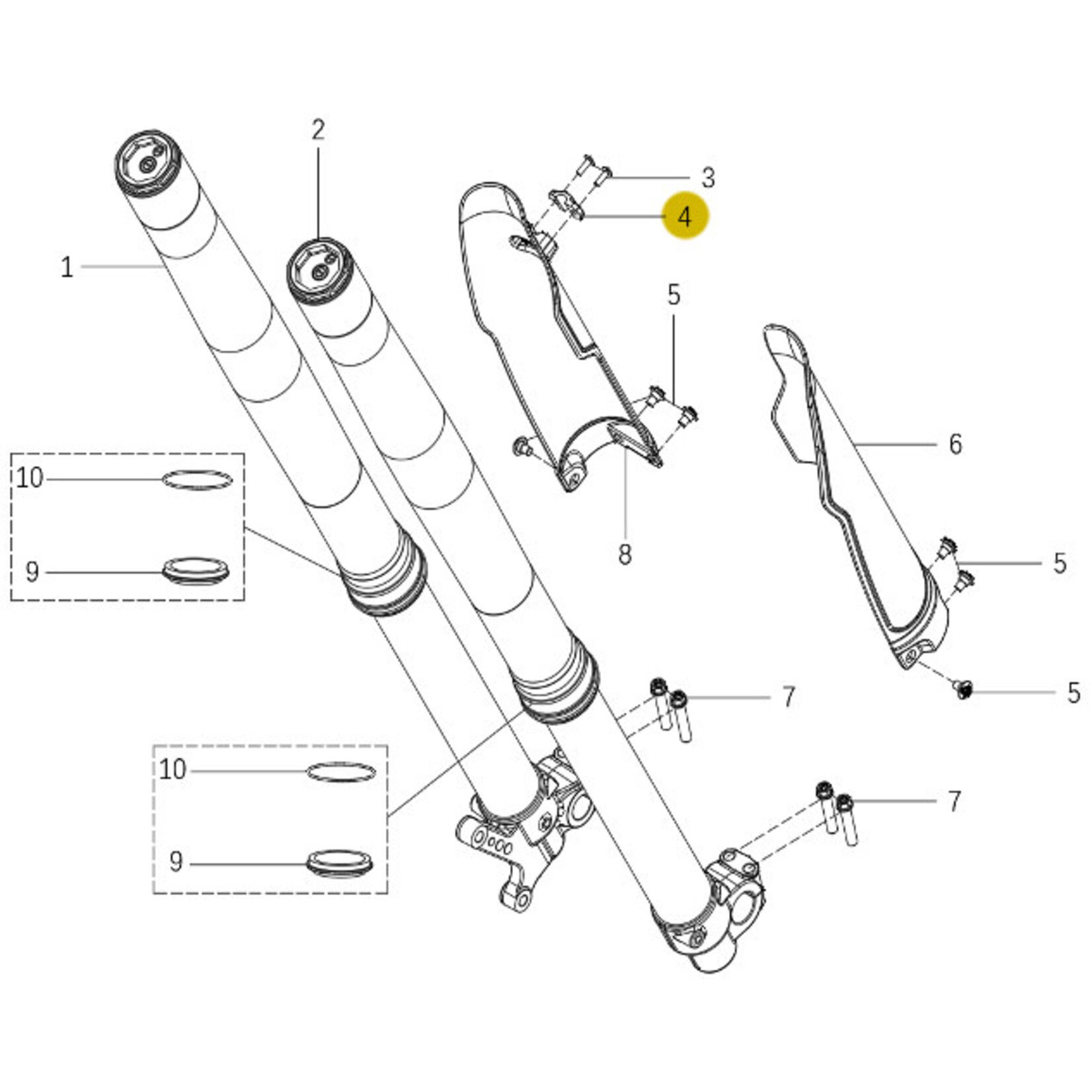 2
3
4
1
5
6
10
9
8
5
5
7
10
9
7