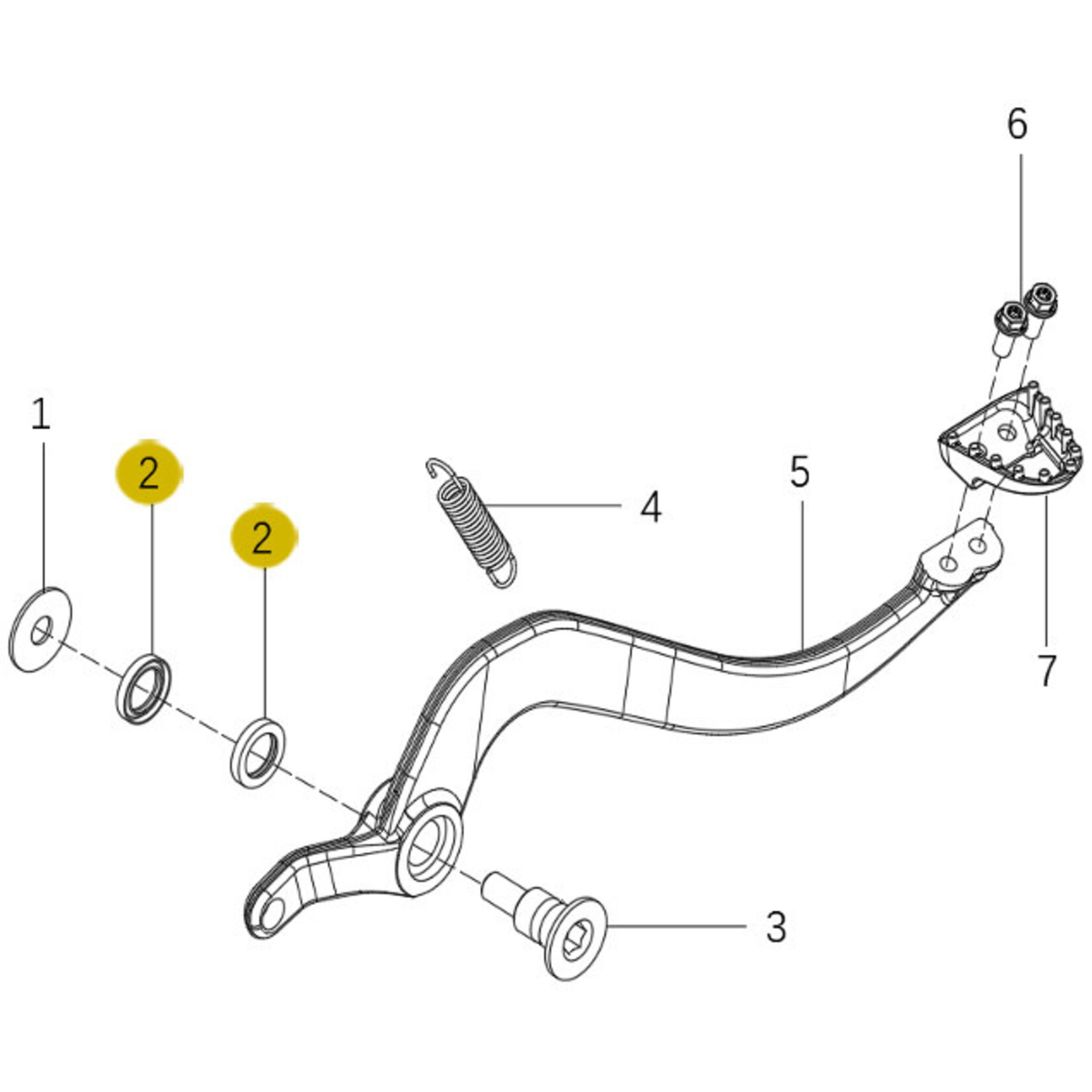 6

1

2

2

4

5

7

3