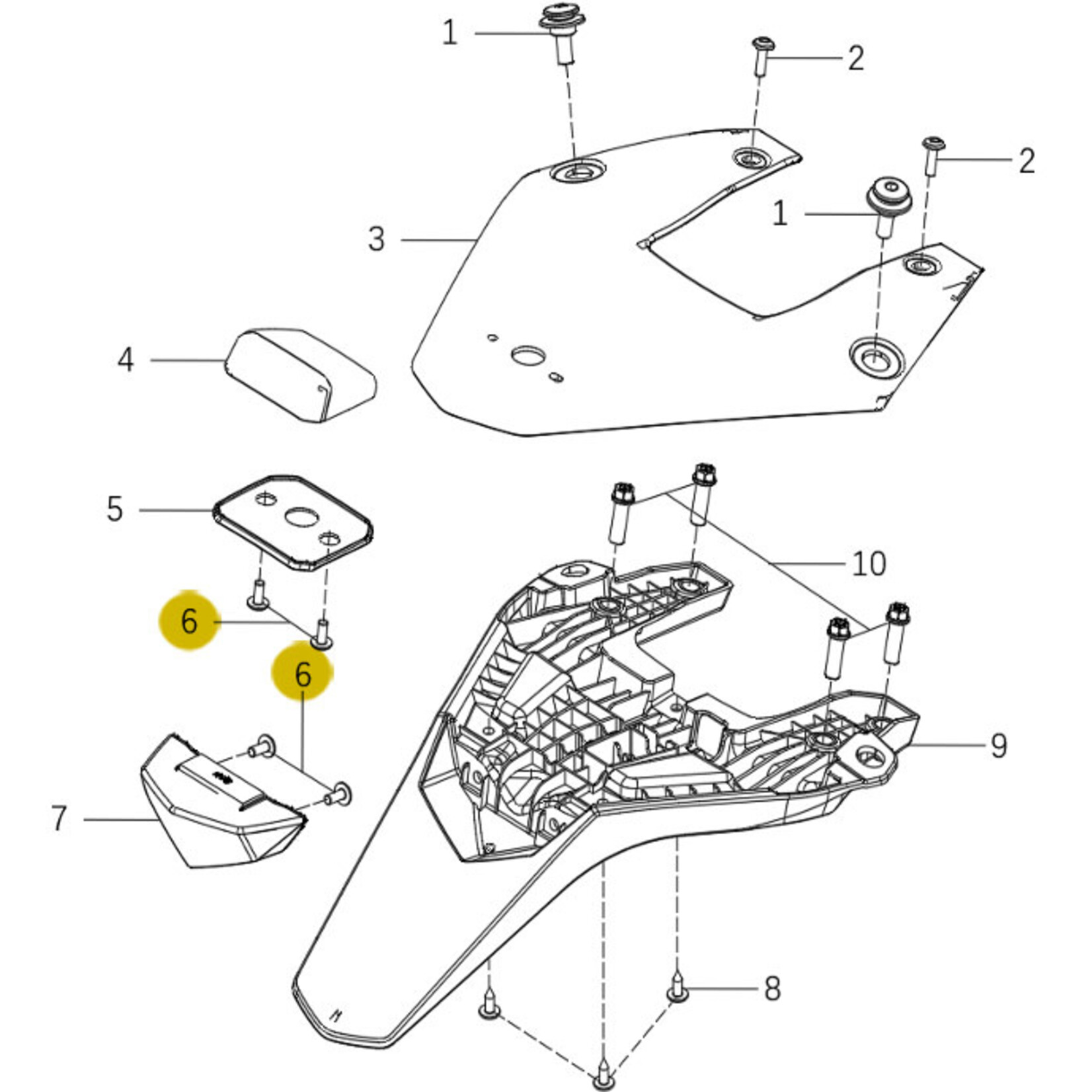 1
2
2
1
3
4
5
10
6
6
9
7
8