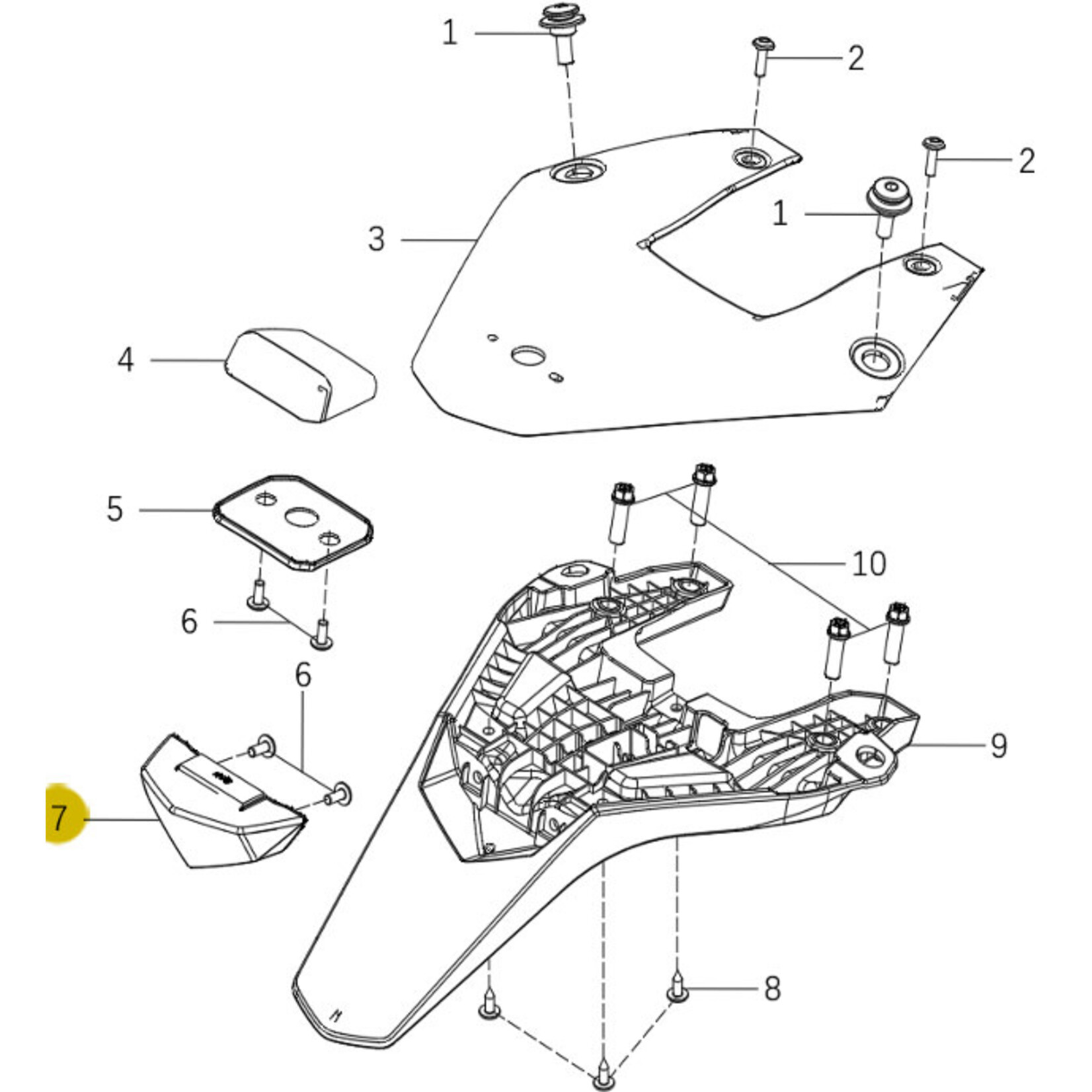 1
2
2
1
3
4
5
10
6
6
9
7
8