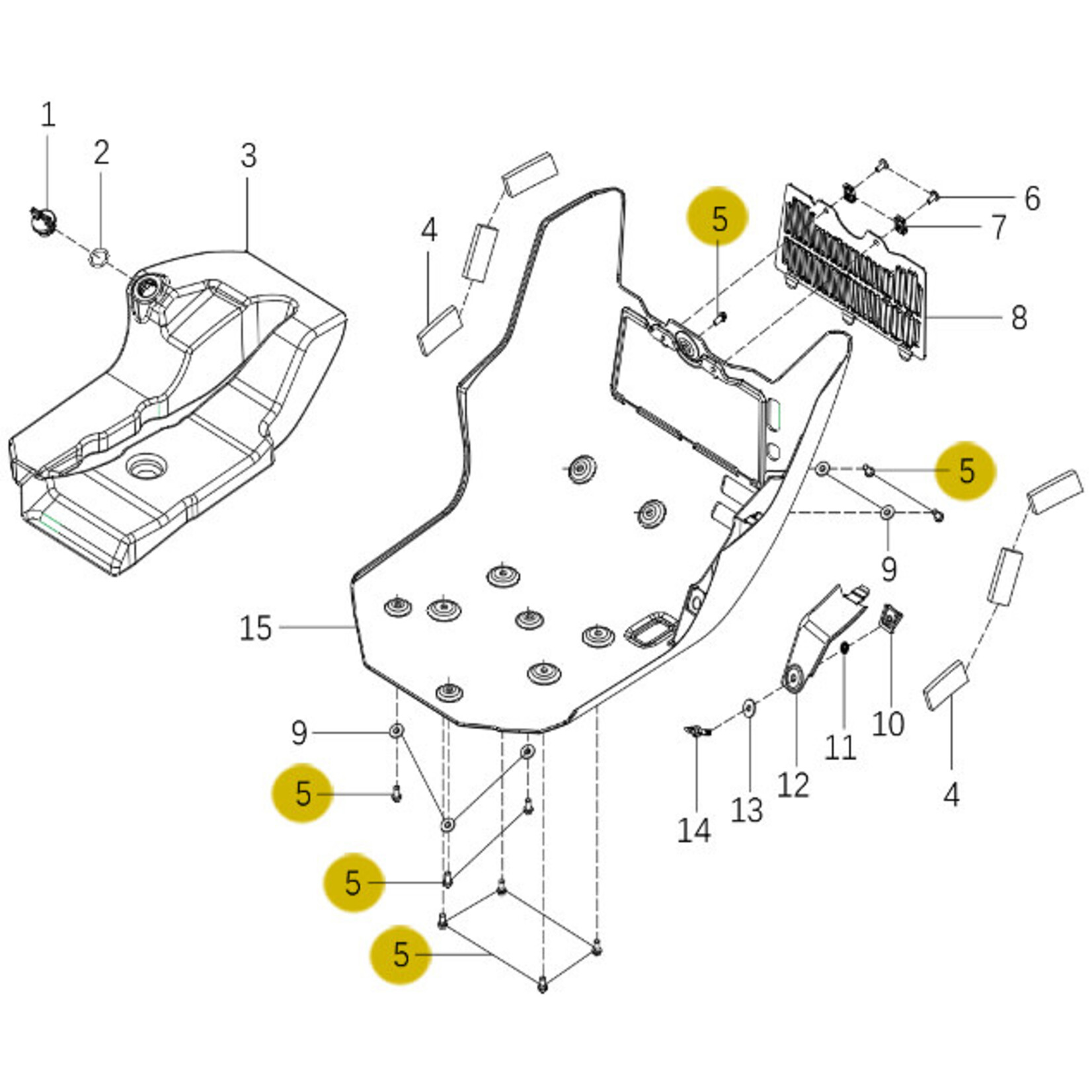 1
2
3
4
5
6
7
8
5
9
15
9
5
5
5
14
13
12
11
10
4