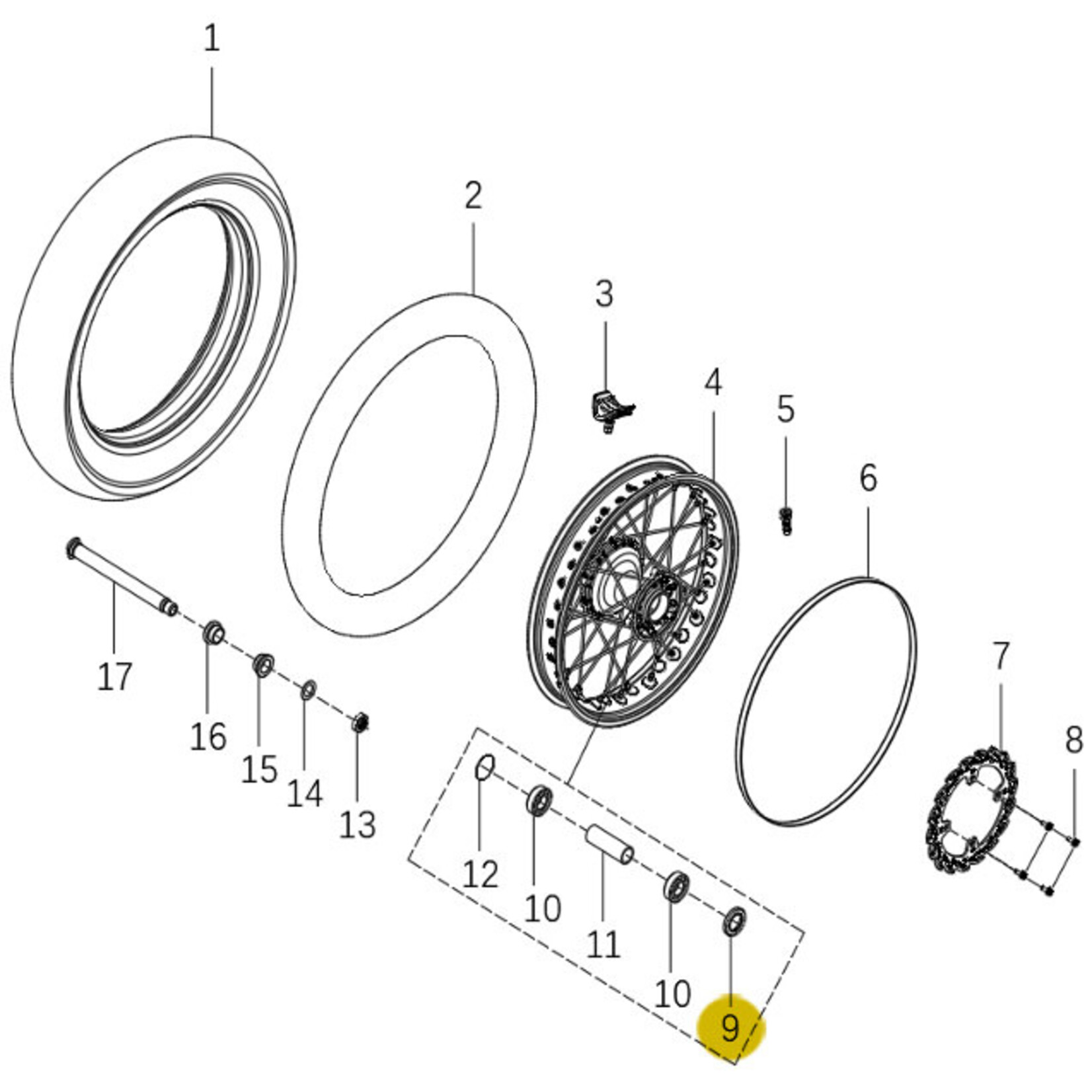 1
2
3
4
5
6
7
8
17
16
15
14
13
12
10
11
10
9