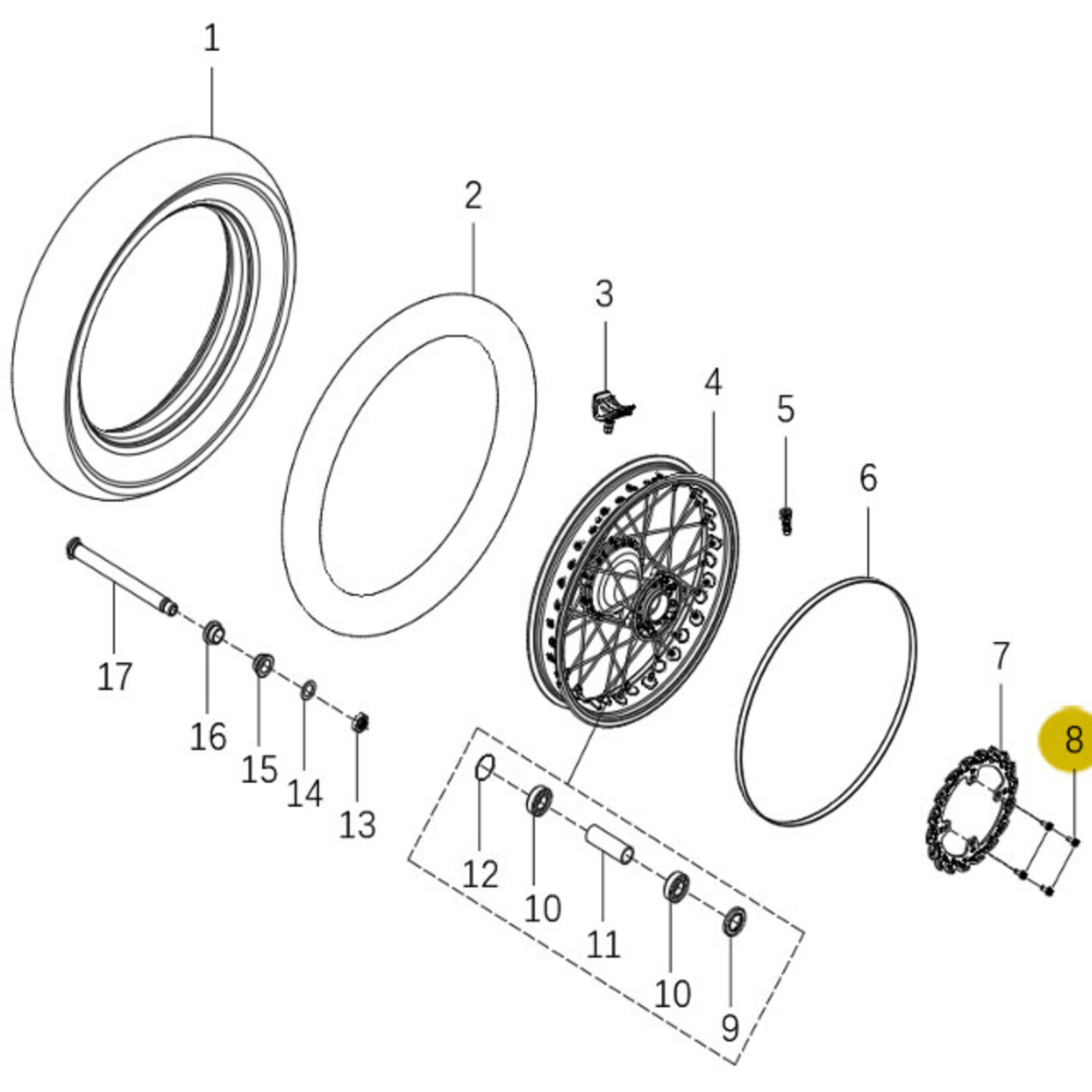 1

2

3

4

5

6

7

8

17

16

15

14

13

12

10

11

10

9