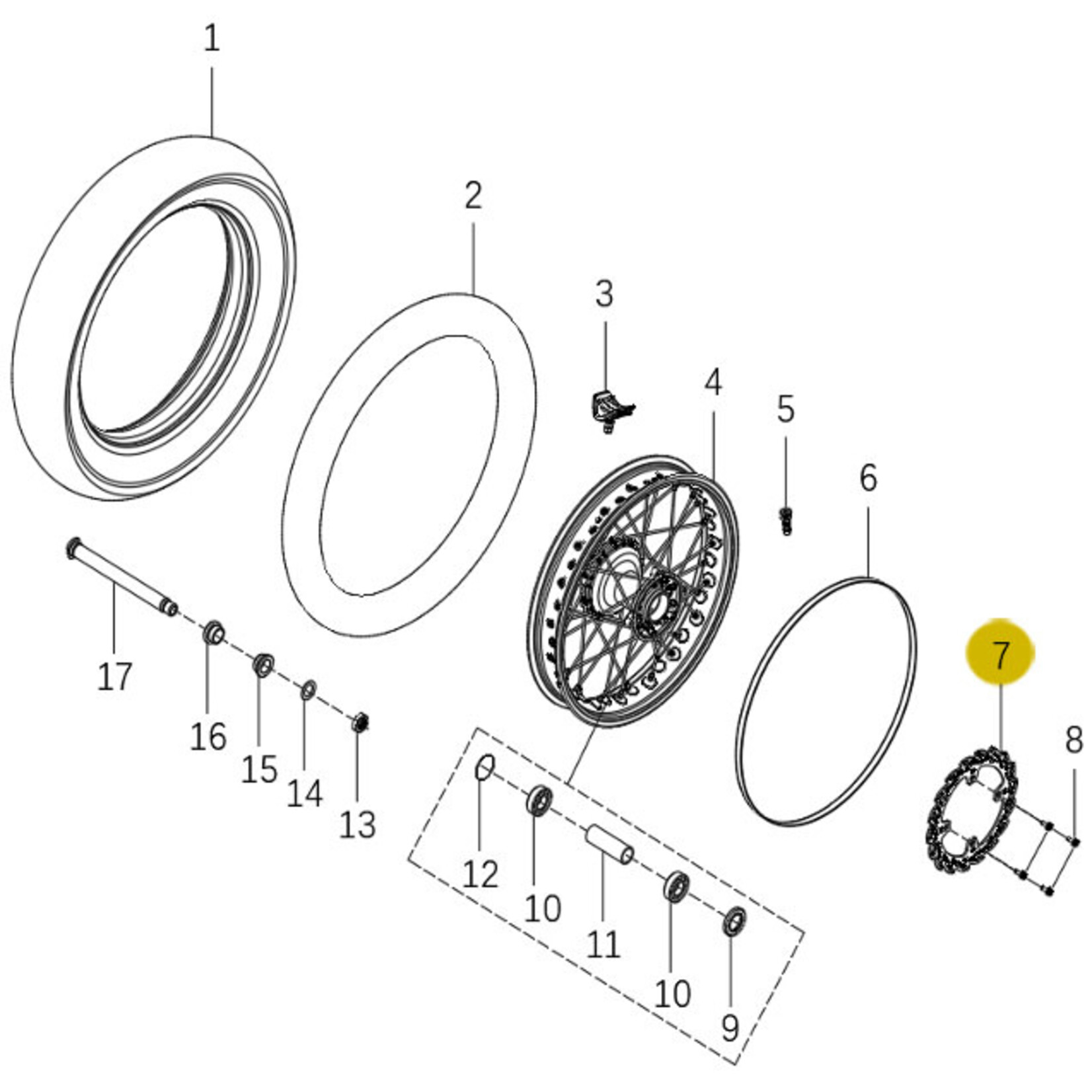 1
2
3
4
5
6
7
8
17
16
15
14
13
12
10
11
10
9