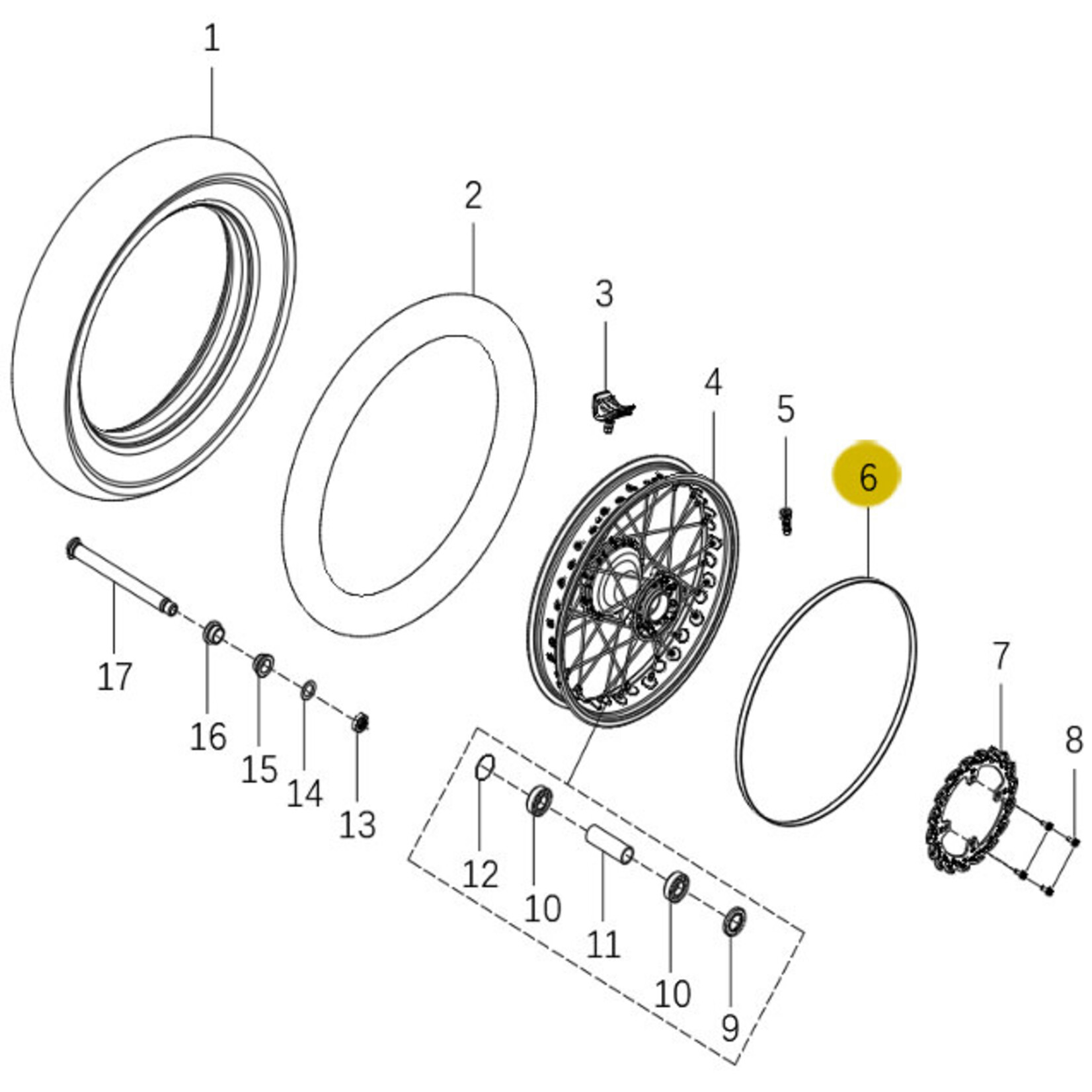 1
2
3
4
5
6
7
8
17
16
15
14
13
12
10
11
10
9