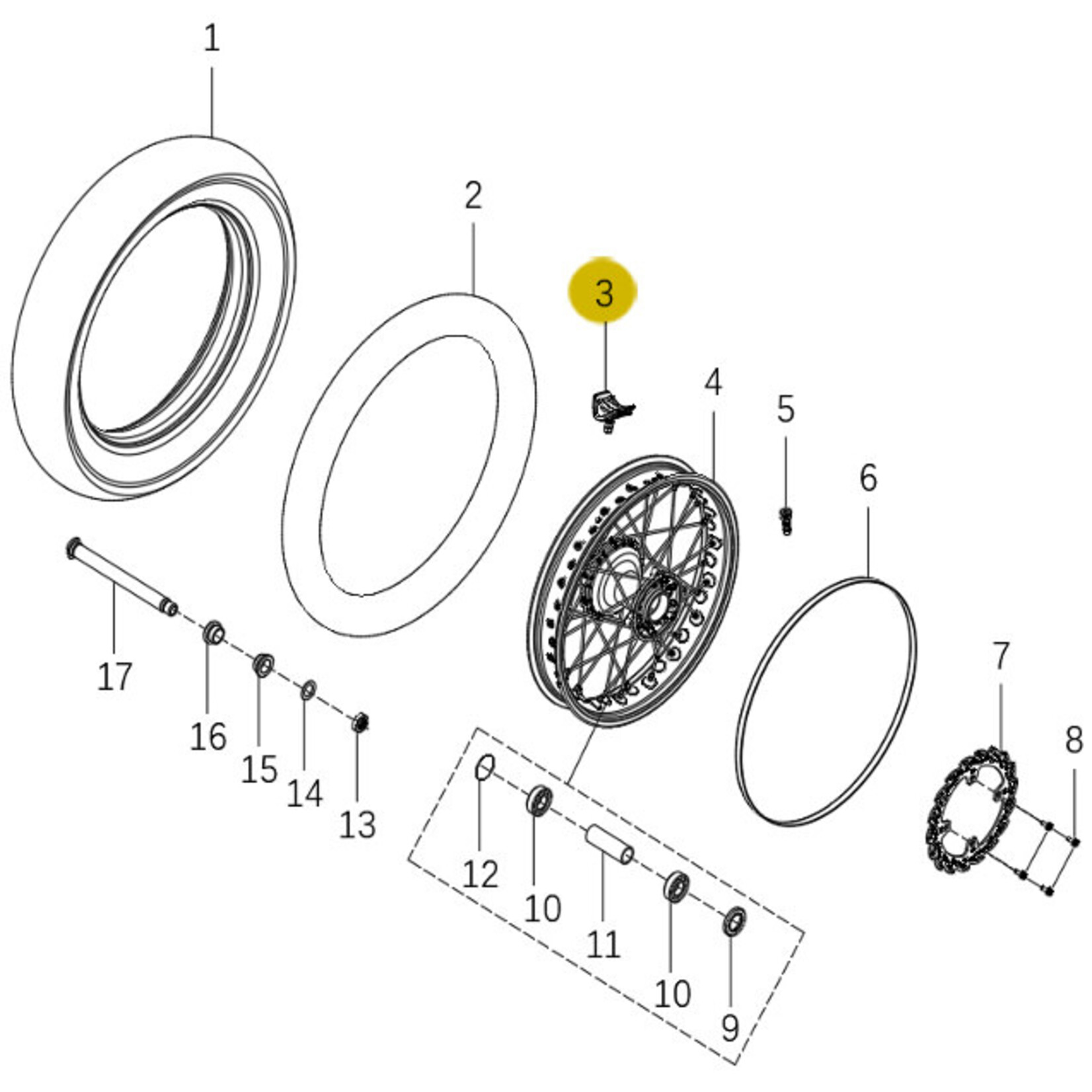 1
2
3
4
5
6
7
8
17
16
15
14
13
12
10
11
10
9