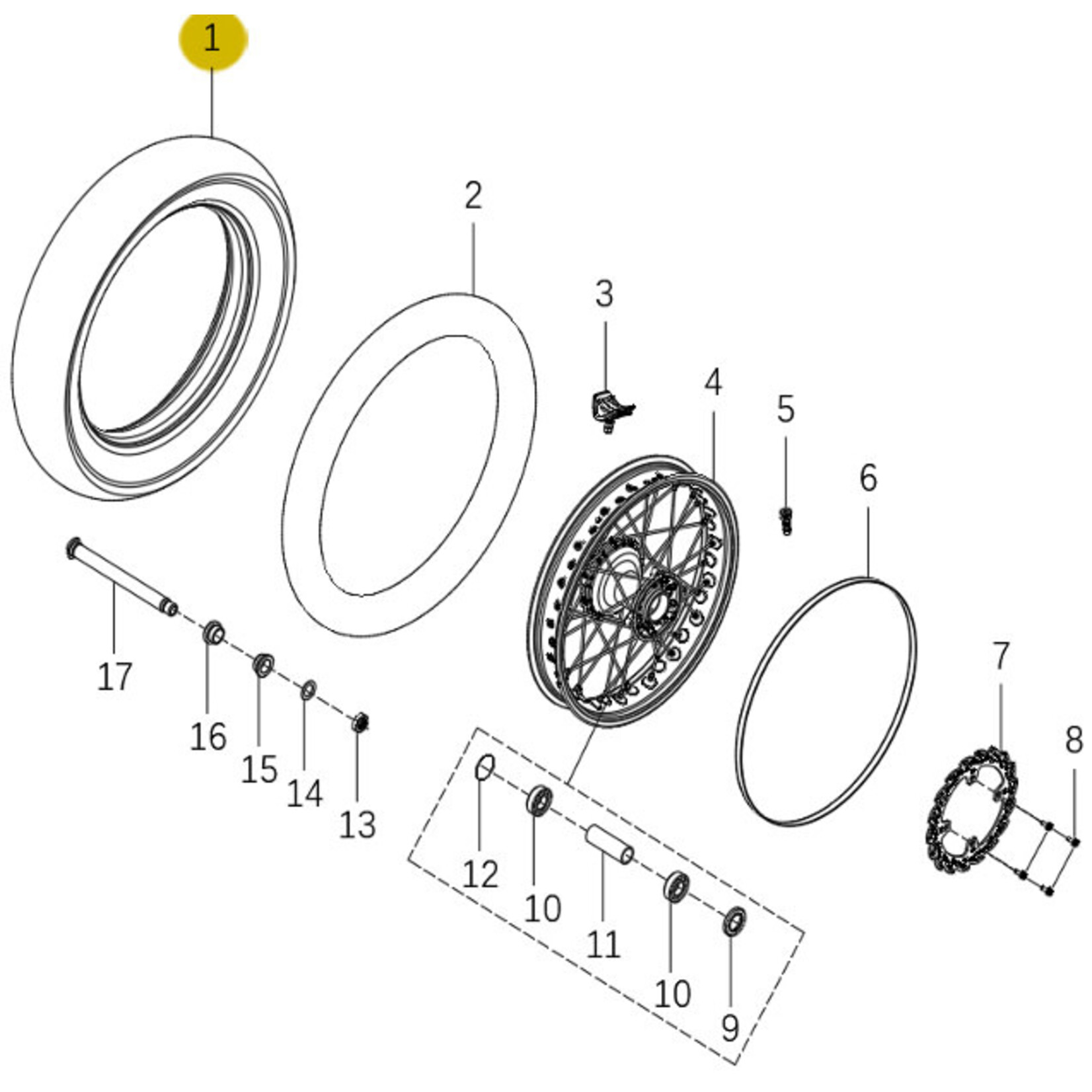 1
2
3
4
5
6
7
8
17
16
15
14
13
12
10
11
10
9