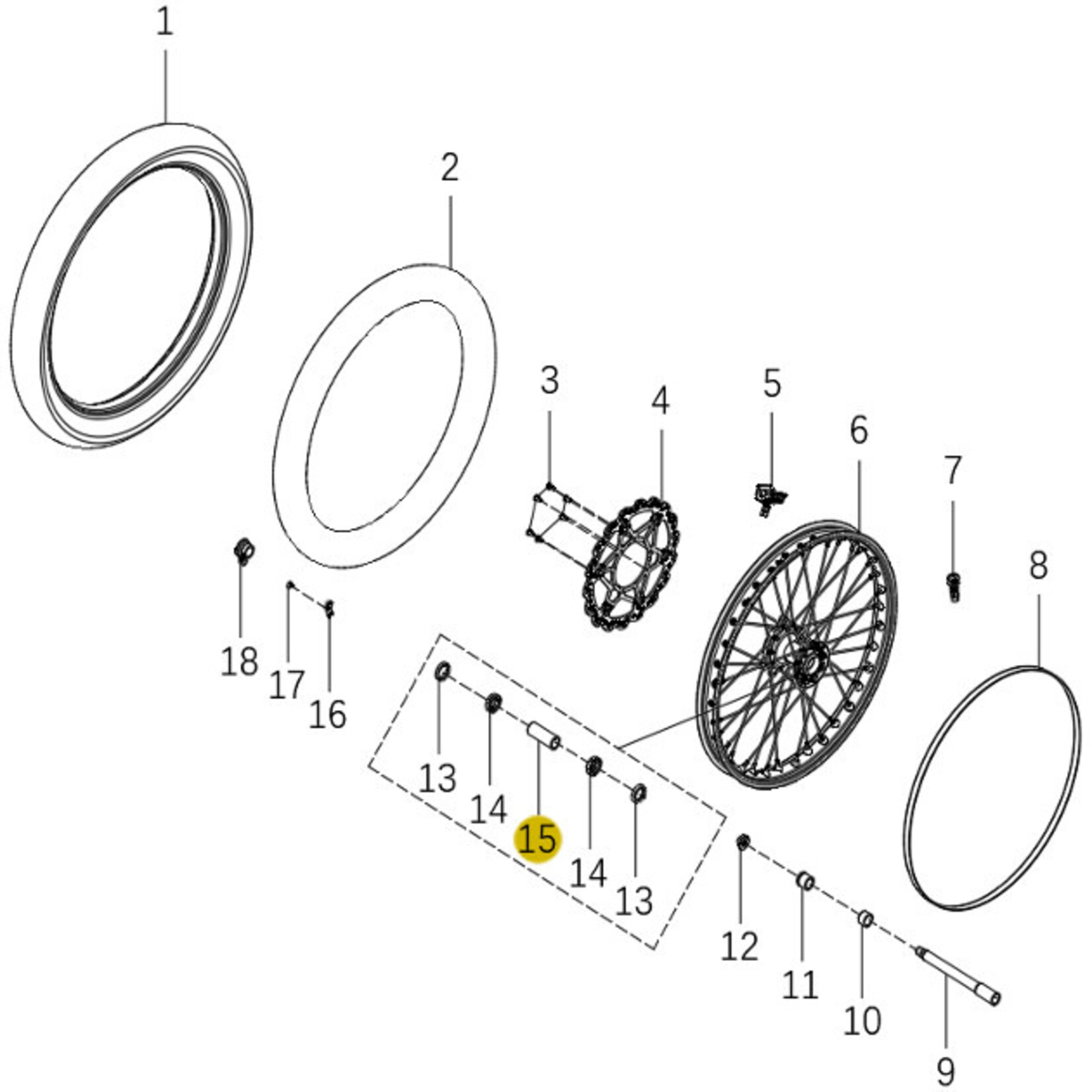 1
2
3
4
5
6
7
8
18
17
16
13
14
15
14
13
12
11
10
9