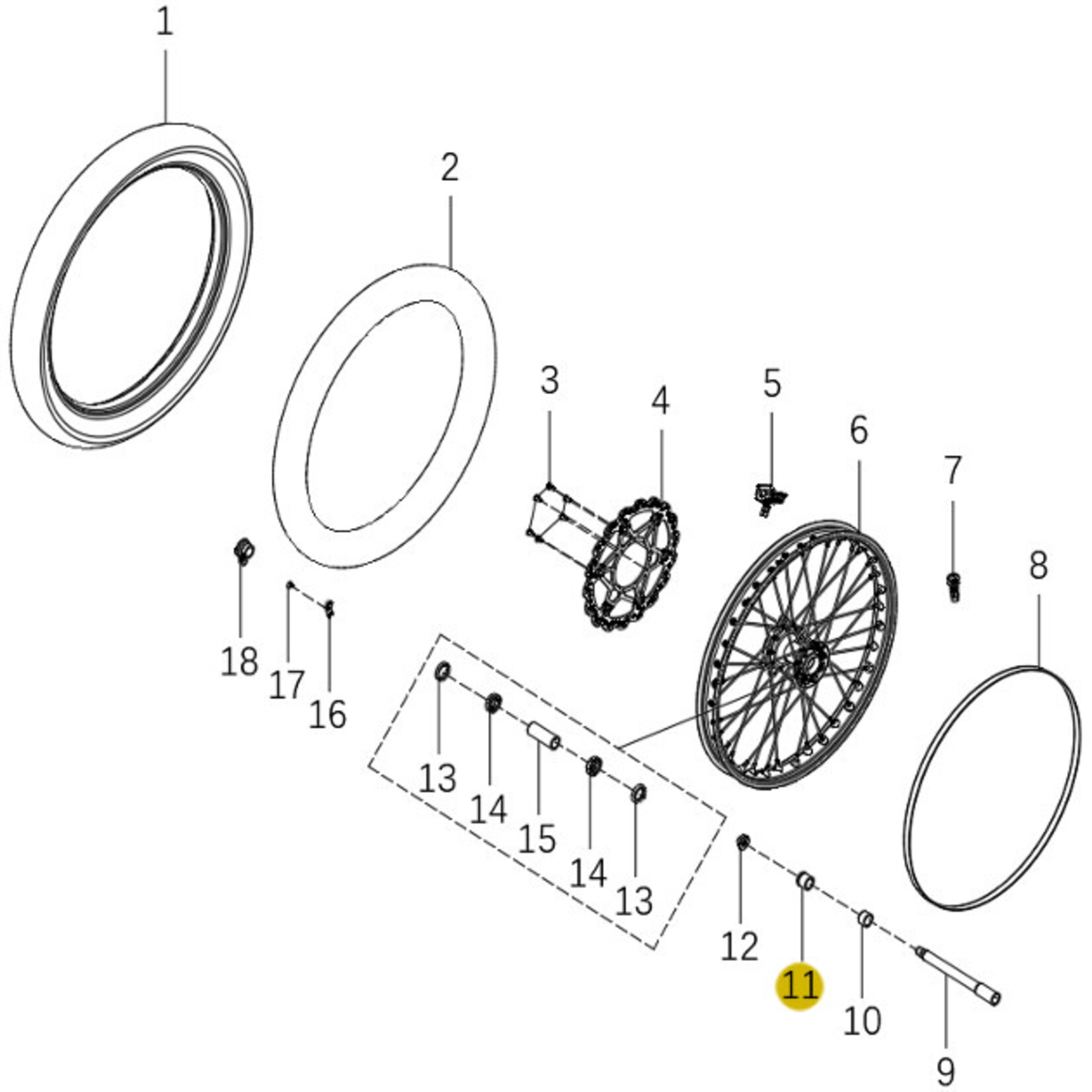 1
2
3
4
5
6
7
8
18
17
16
13
14
15
14
13
12
11
10
9