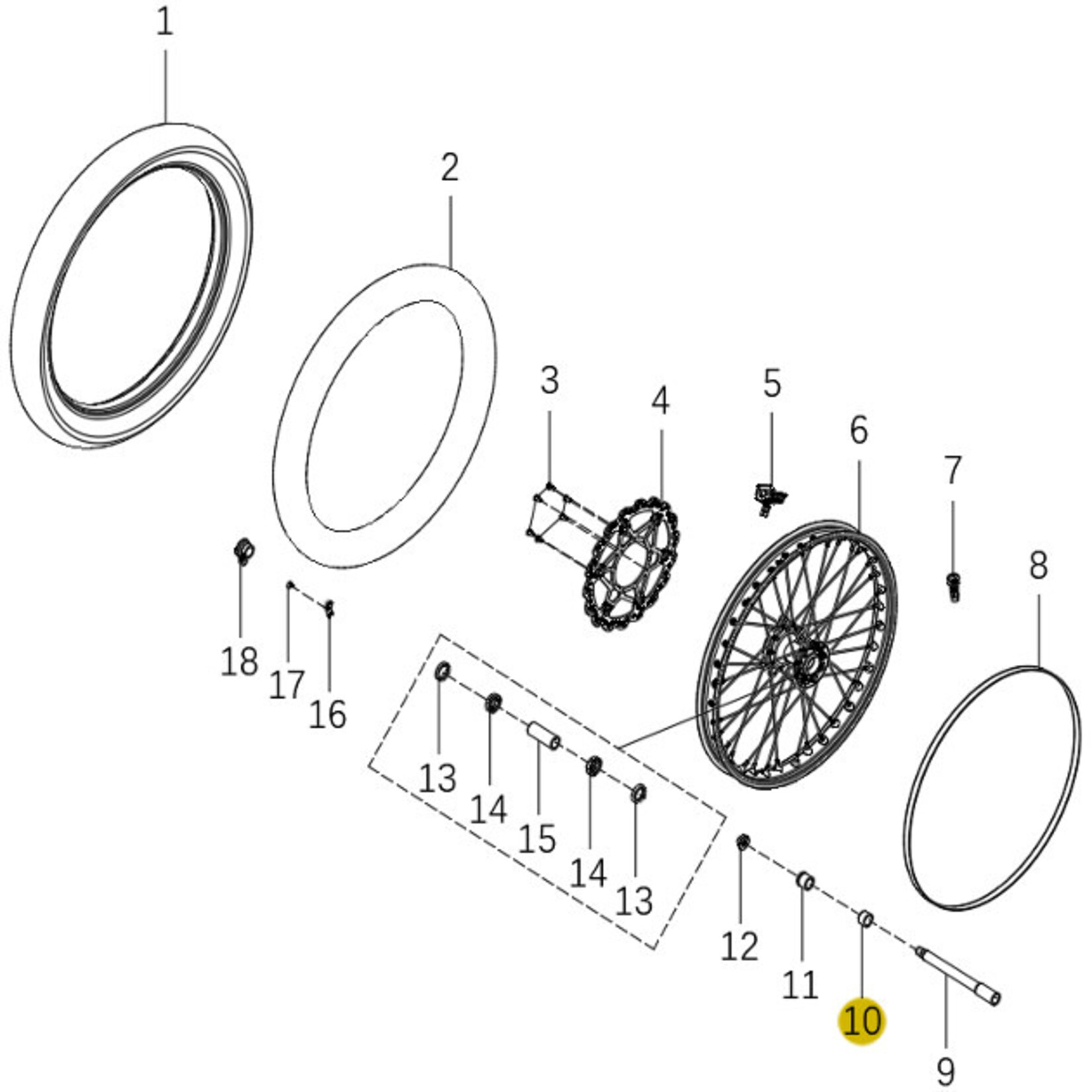 1
2
3
4
5
6
7
8
18
17
16
13
14
15
14
13
12
11
10
9