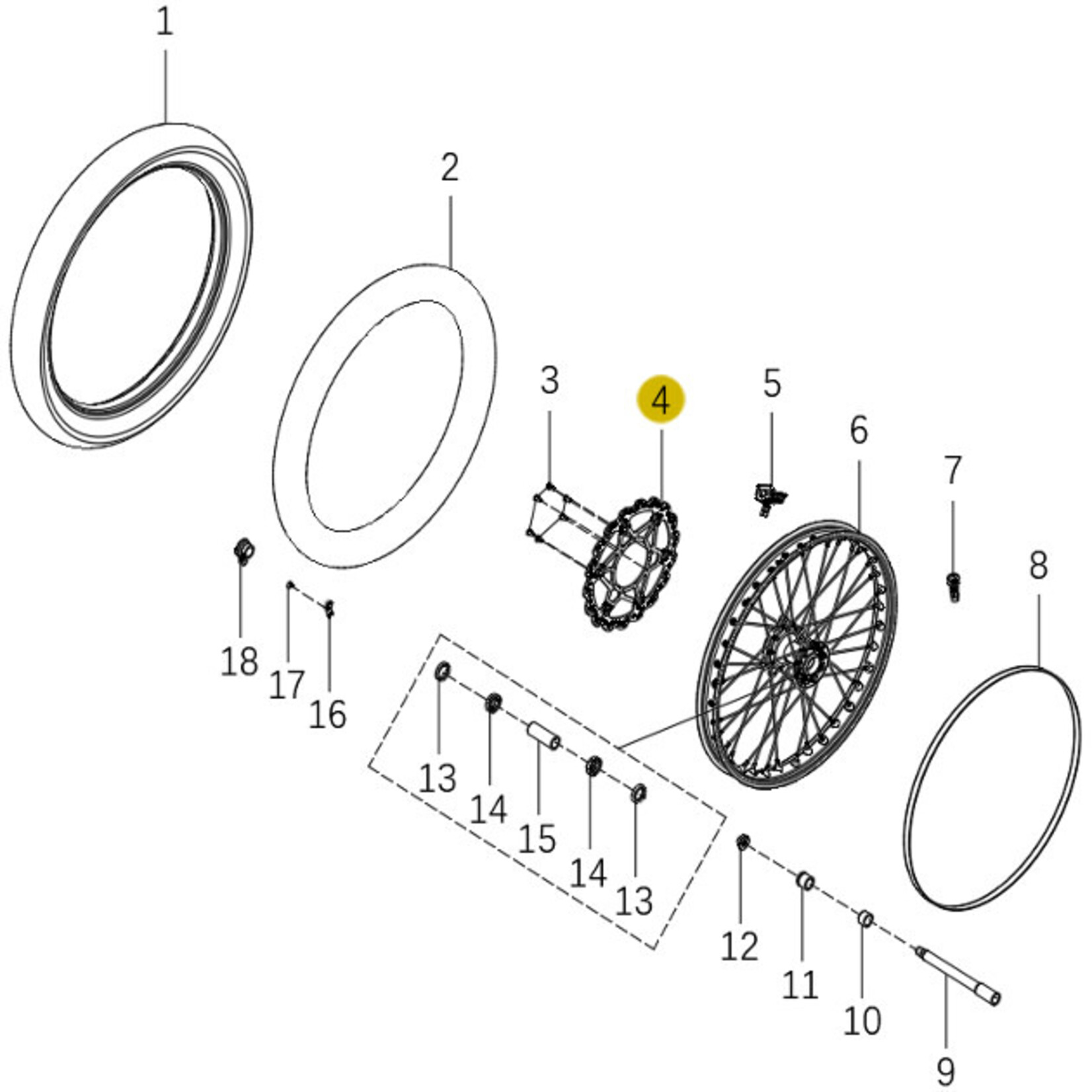 1
2
3
4
5
6
7
8
18
17
16
13
14
15
14
13
12
11
10
9